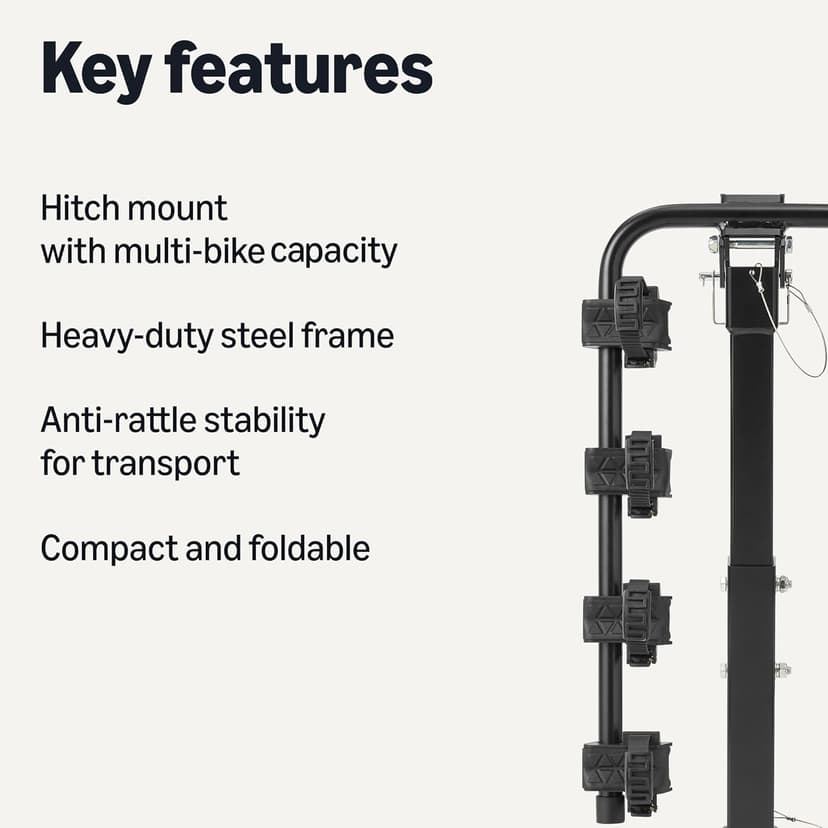 Key features

Hitch mount
with multi-bike capacity

Heavy-duty steel frame

Anti-rattle stability
for transport

Compact and foldable