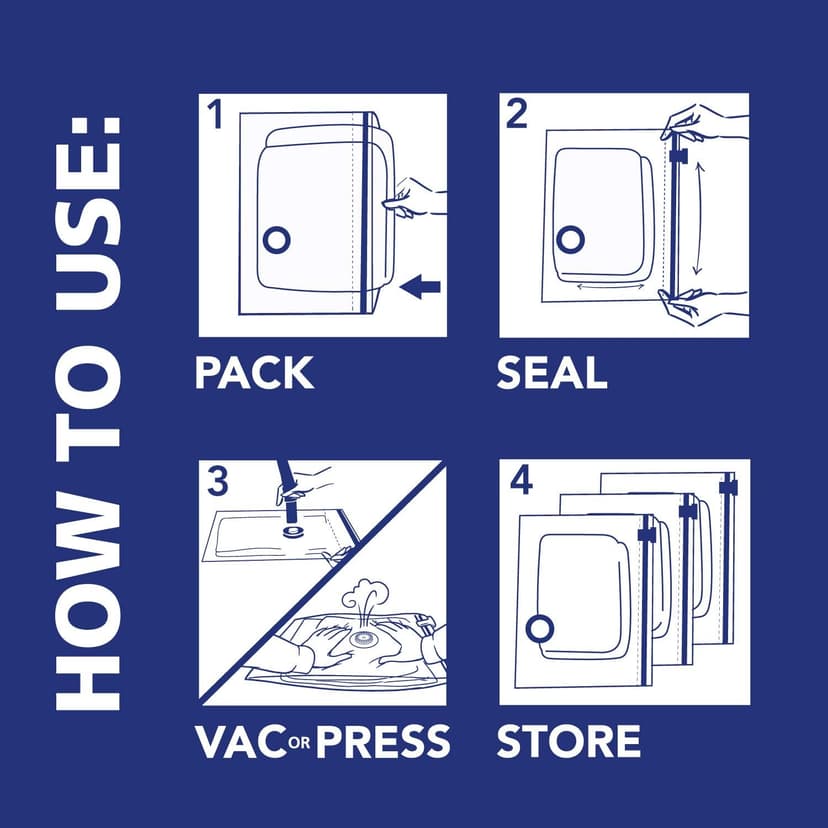 HOW TO USE:

1
PACK

2
SEAL

3
VAC OR PRESS

4
STORE