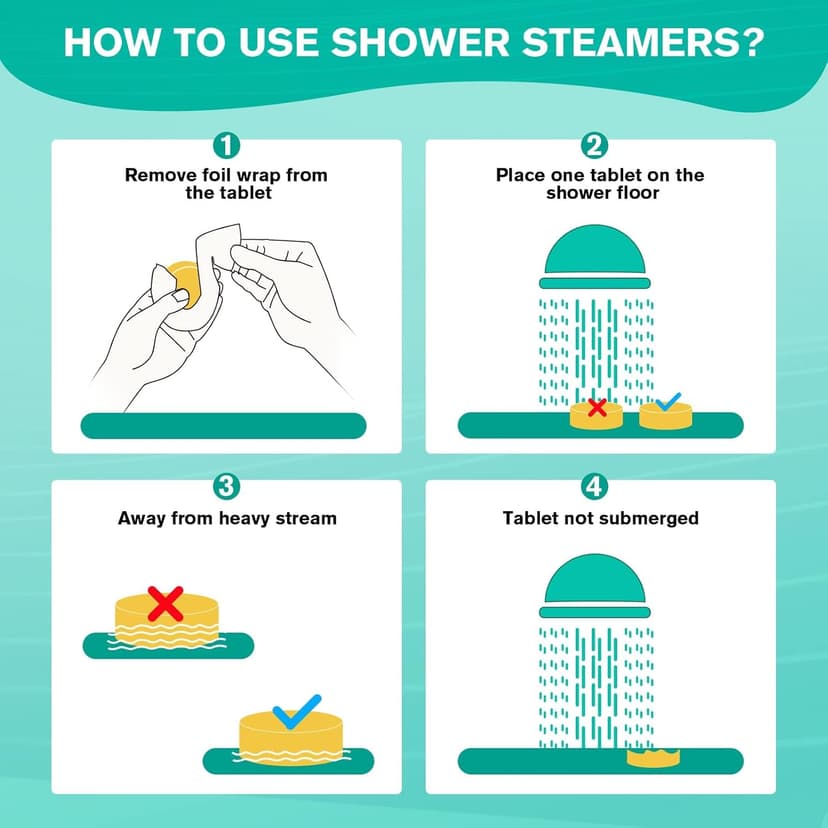 HOW TO USE SHOWER STEAMERS?

1
Remove foil wrap from the tablet

2
Place one tablet on the shower floor

3
Away from heavy stream

4
Tablet not submerged