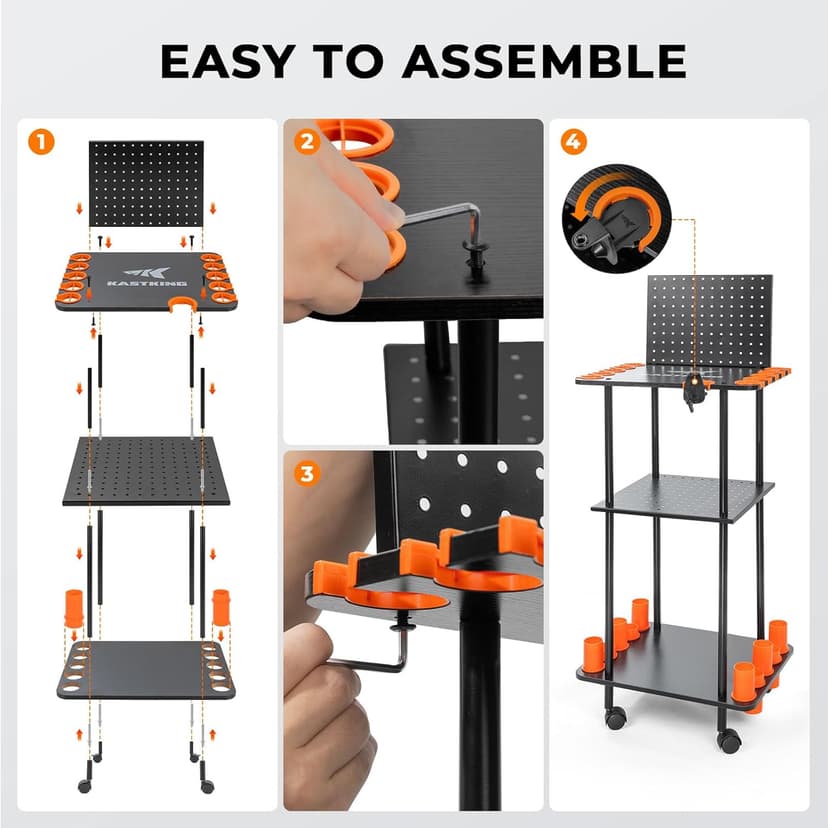 EASY TO ASSEMBLE

1

KASTKING

2

3

4