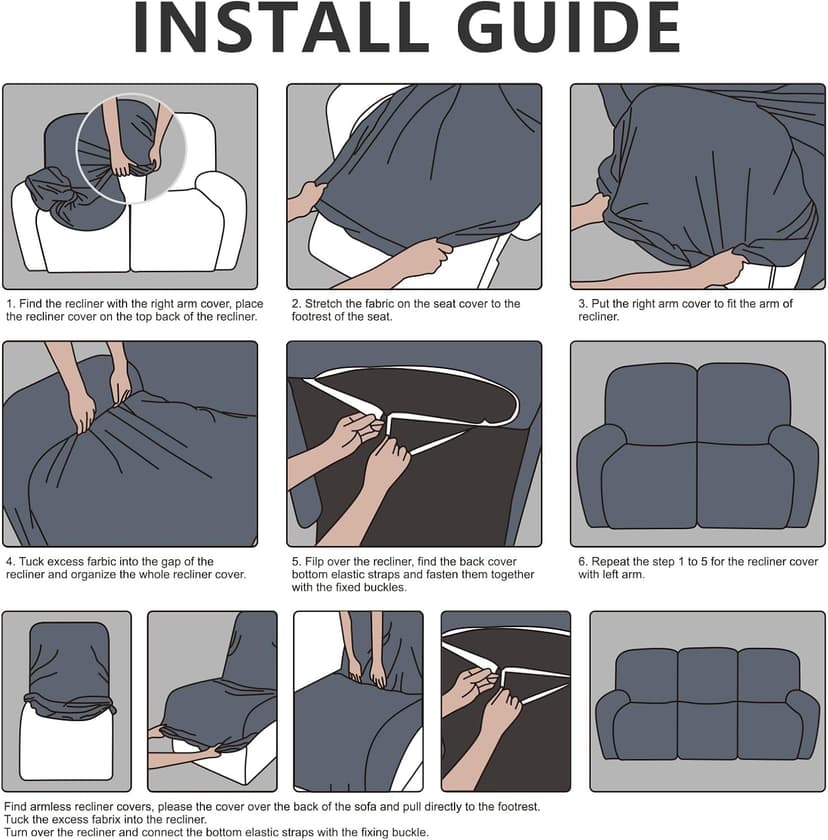 INSTALL GUIDE

1. Find the recliner with the right arm cover, place the recliner cover on the top back of the recliner.

2. Stretch the fabric on the seat cover to the footrest of the seat.

3. Put the right arm cover to fit the arm of recliner.

4. Tuck excess farbic into the gap of the recliner and organize the whole recliner cover.

5. Filp over the recliner, find the back cover bottom elastic straps and fasten them together with the fixed buckles.

6. Repeat the step 1 to 5 for the recliner cover with left arm.

Find armless recliner covers, please the cover over the back of the sofa and pull directly to the footrest.
Tuck the excess fabrix into the recliner.
Turn over the recliner and connect the bottom elastic straps with the fixing buckle.