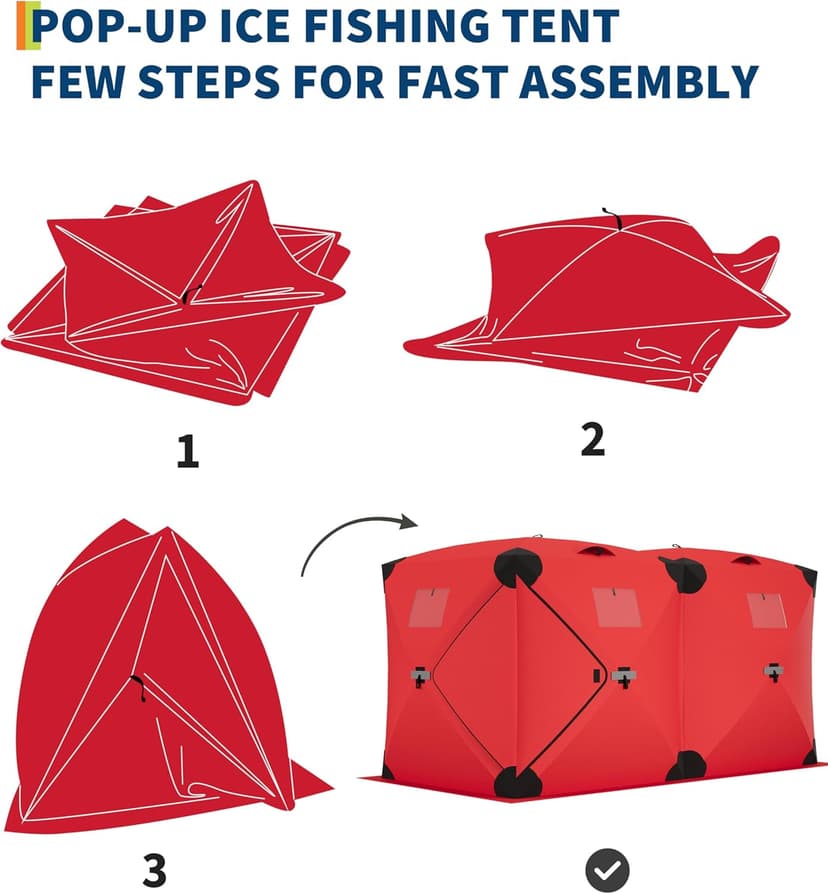 POP-UP ICE FISHING TENT
FEW STEPS FOR FAST ASSEMBLY

1

2

3