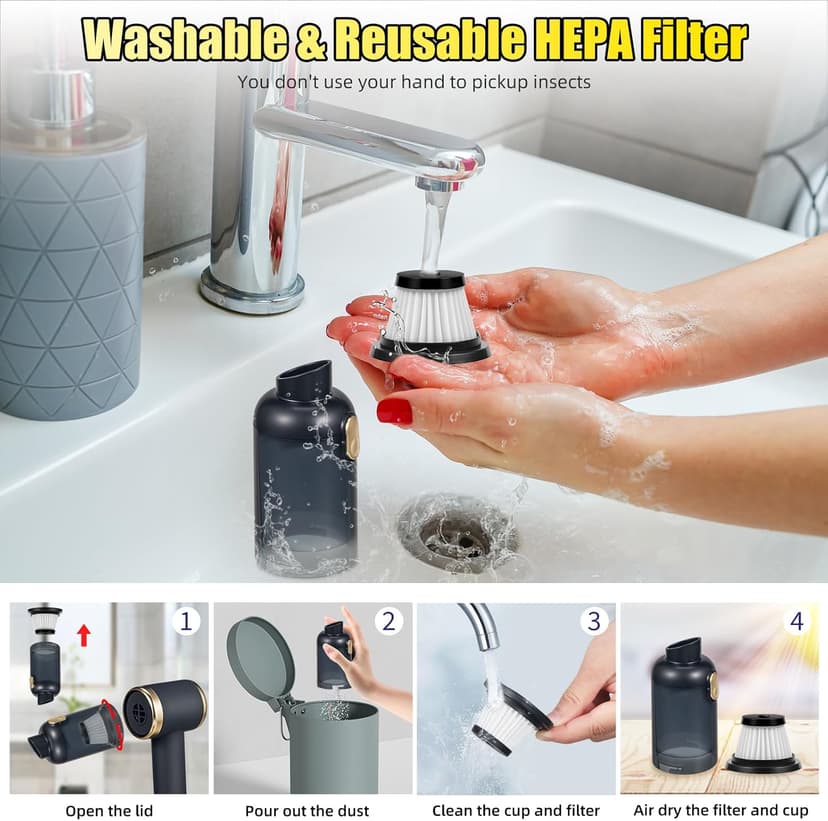 Washable & Reusable HEPA Filter

You don't use your hand to pickup insects

1

Open the lid

2

Pour out the dust

3

Clean the cup and filter

4

Air dry the filter and cup