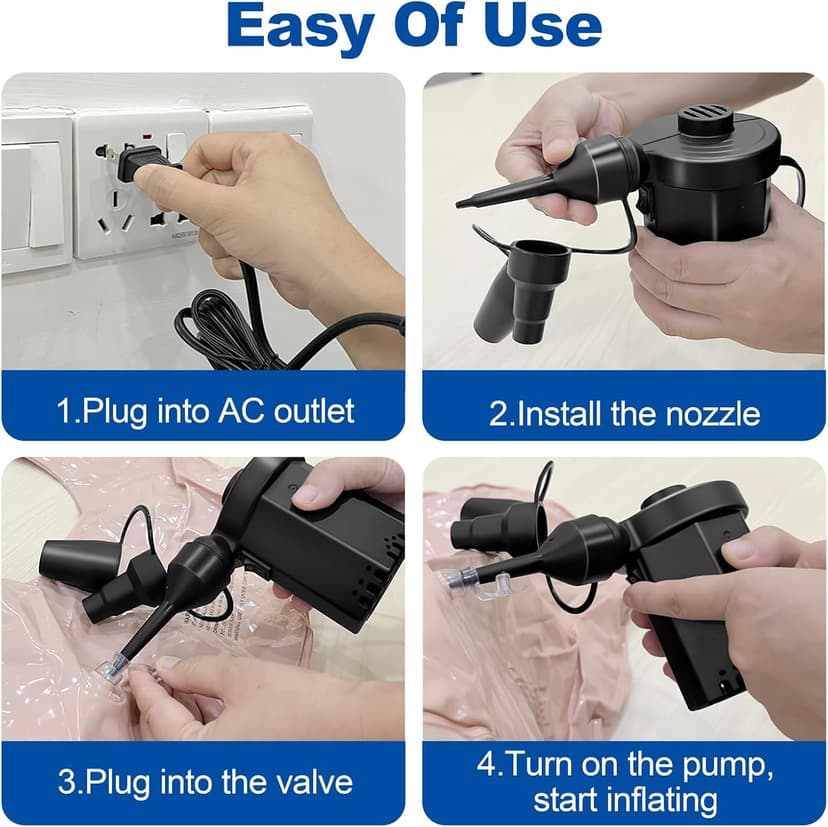 Easy Of Use

1.Plug into AC outlet

2.Install the nozzle

3.Plug into the valve

4.Turn on the pump, start inflating