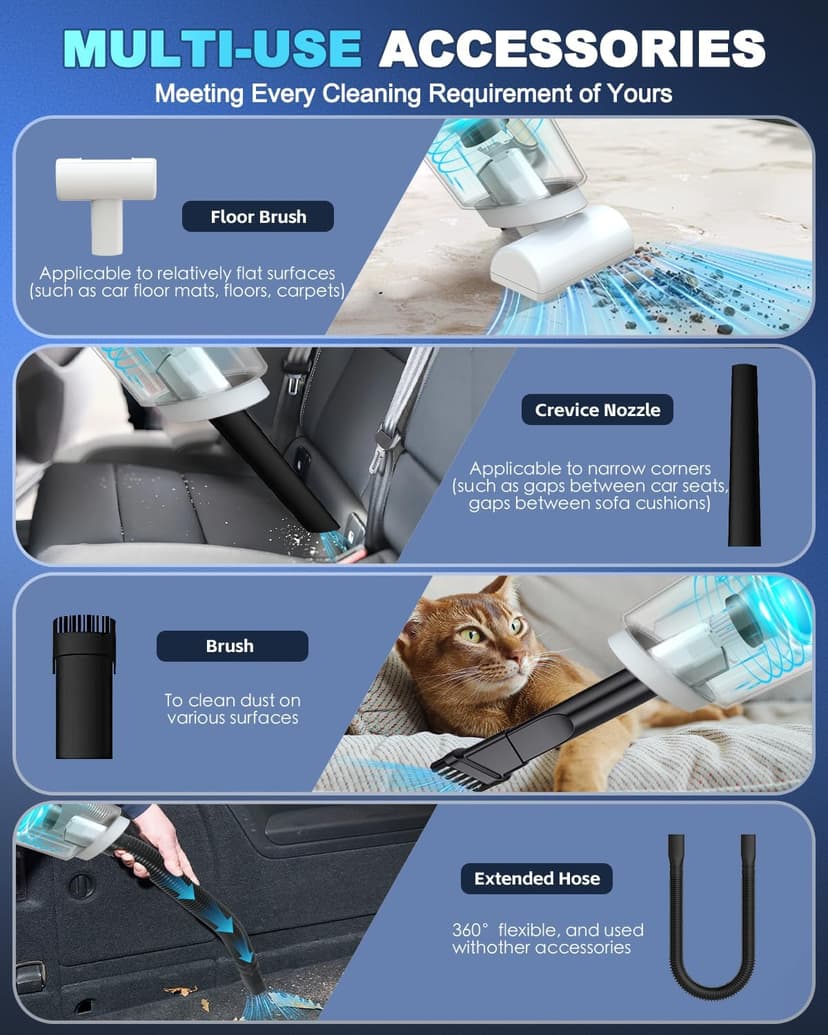 MULTI-USE ACCESSORIES
Meeting Every Cleaning Requirement of Yours

Floor Brush

Applicable to relatively flat surfaces (such as car floor mats, floors, carpets)

Crevice Nozzle

Applicable to narrow corners (such as gaps between car seats, gaps between sofa cushions)

Brush

To clean dust on various surfaces

Extended Hose

360° flexible, and used withother accessories