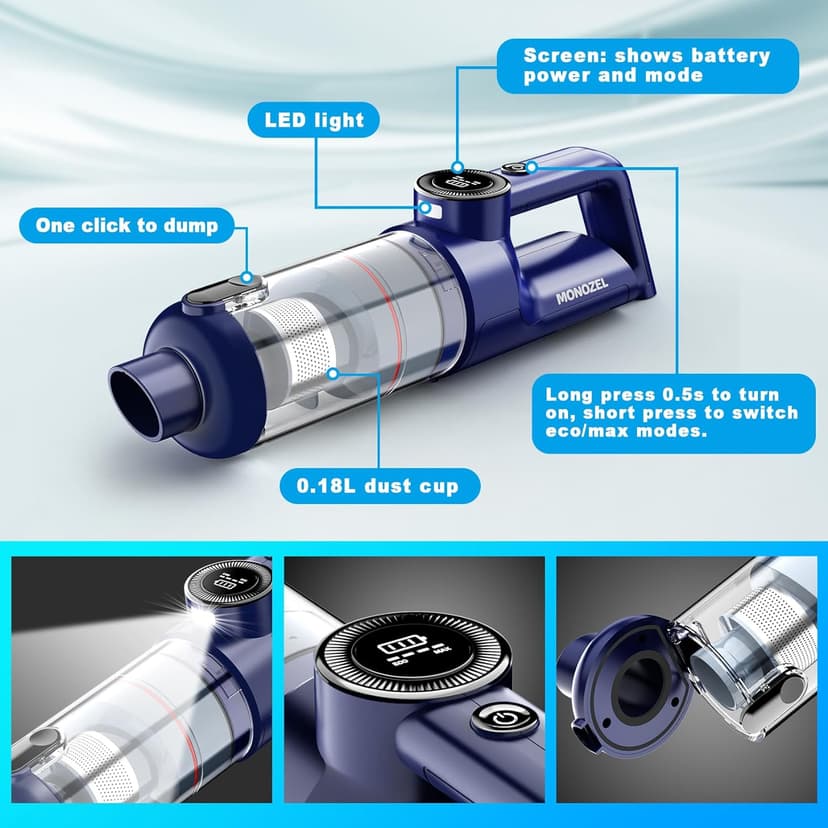 Screen: shows battery power and mode

LED light

One click to dump

MONOZEL

Long press 0.5s to turn on, short press to switch eco/max modes.

0.18L dust cup

ECO MAX