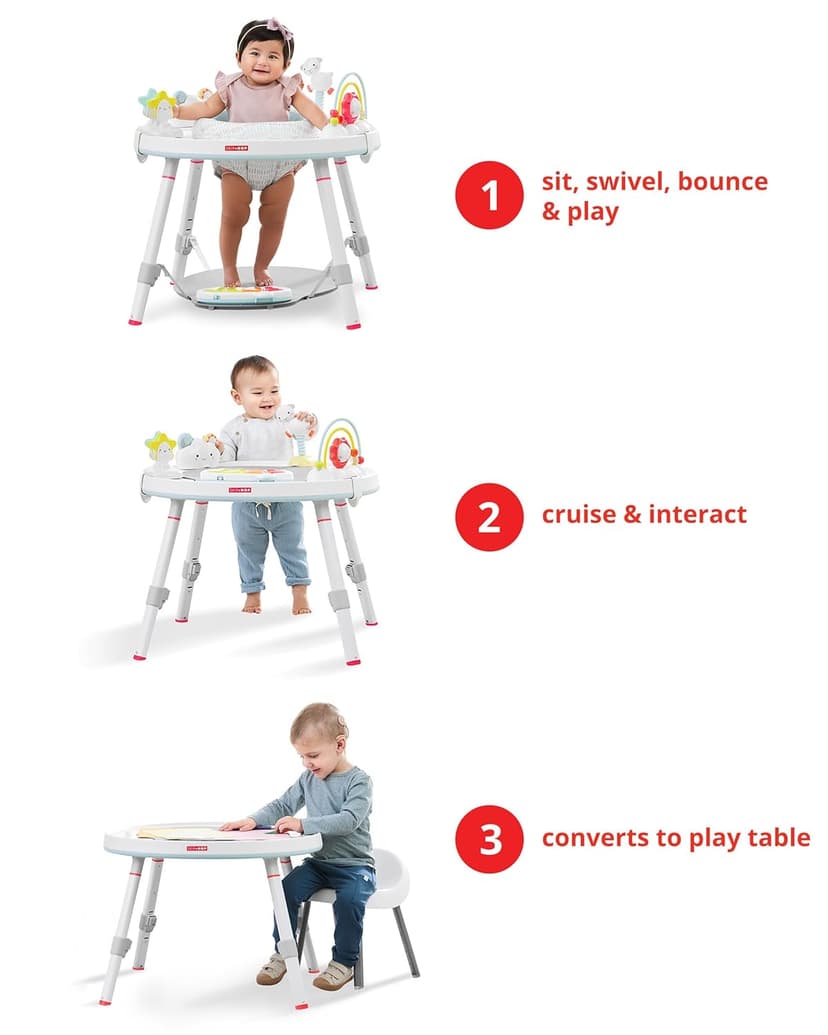 1 sit, swivel, bounce & play

2 cruise & interact

3 converts to play table