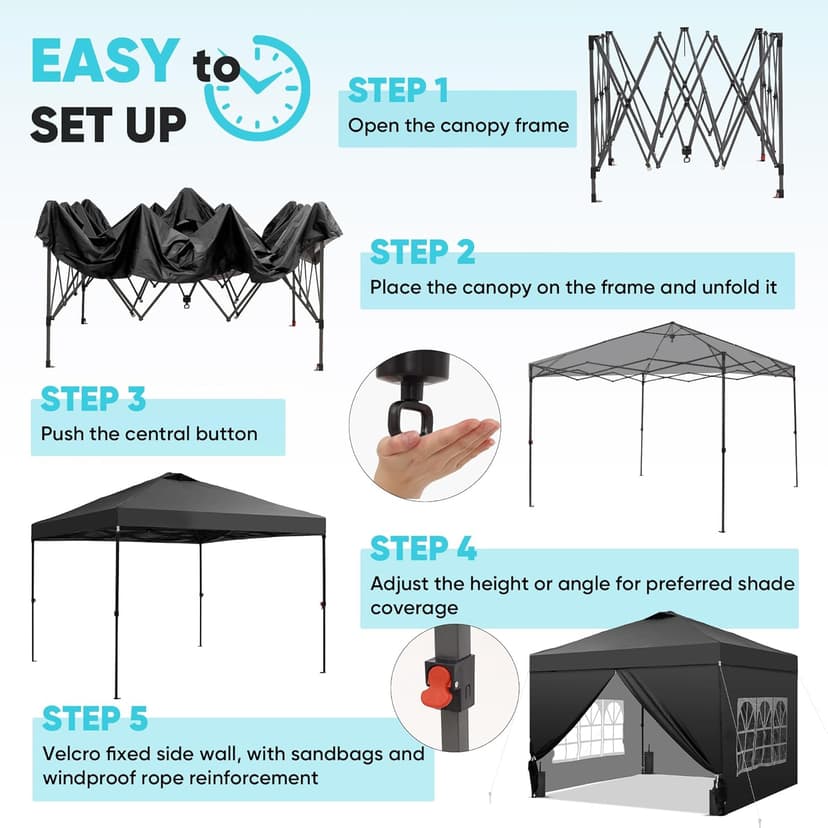 EASY to SET UP

STEP 1
Open the canopy frame

STEP 2
Place the canopy on the frame and unfold it

STEP 3
Push the central button

STEP 4
Adjust the height or angle for preferred shade coverage

STEP 5
Velcro fixed side wall, with sandbags and windproof rope reinforcement