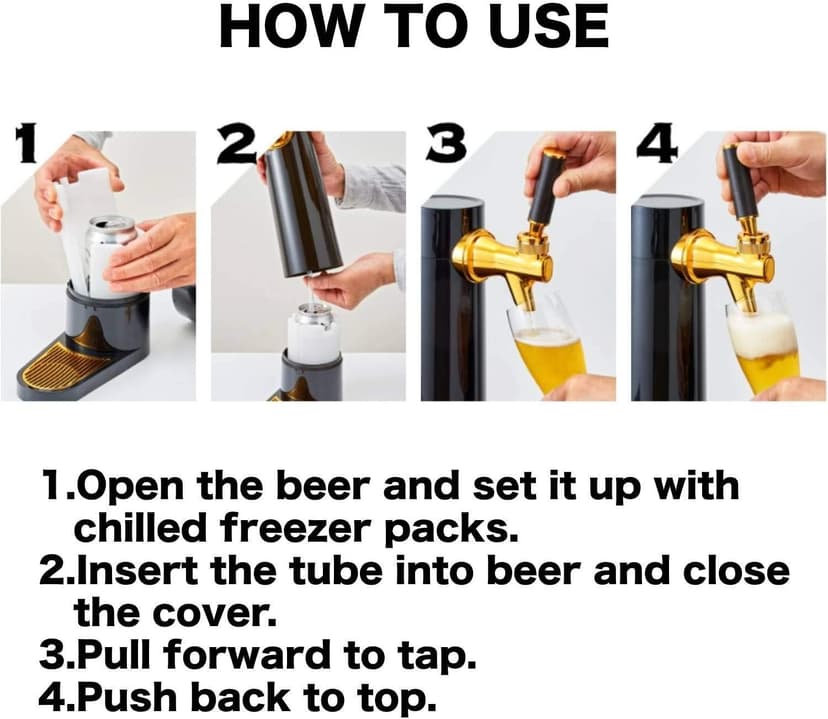 HOW TO USE

1

2

3

4

1.Open the beer and set it up with chilled freezer packs.
2.Insert the tube into beer and close the cover.
3.Pull forward to tap.
4.Push back to top.