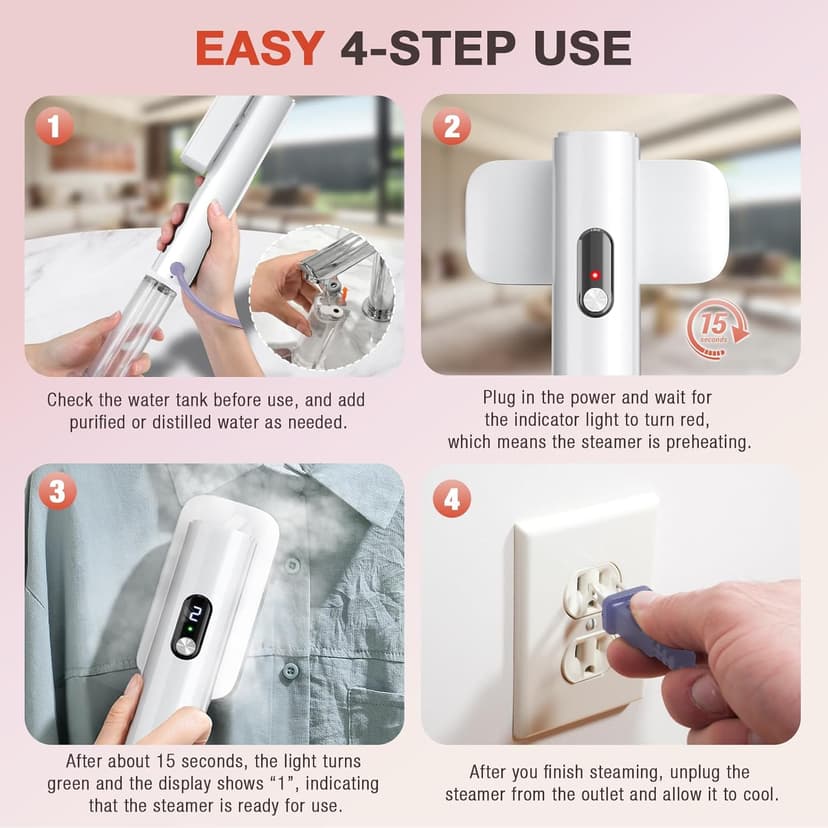 EASY 4-STEP USE

1

Check the water tank before use, and add purified or distilled water as needed.

2

15 seconds

Plug in the power and wait for the indicator light to turn red, which means the steamer is preheating.

3

2

After about 15 seconds, the light turns green and the display shows “1”, indicating that the steamer is ready for use.

4

After you finish steaming, unplug the steamer from the outlet and allow it to cool.