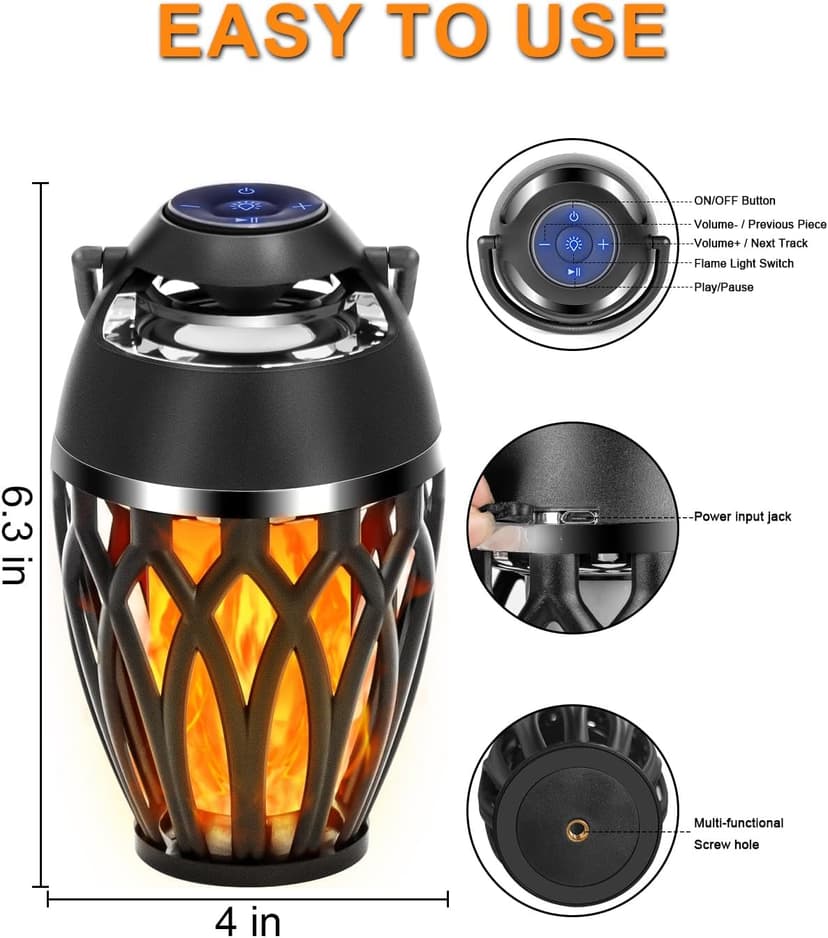 EASY TO USE

6.3 in

4 in

ON/OFF Button
Volume- / Previous Piece
Volume+ / Next Track
Flame Light Switch
Play/Pause

Power input jack

Multi-functional Screw hole