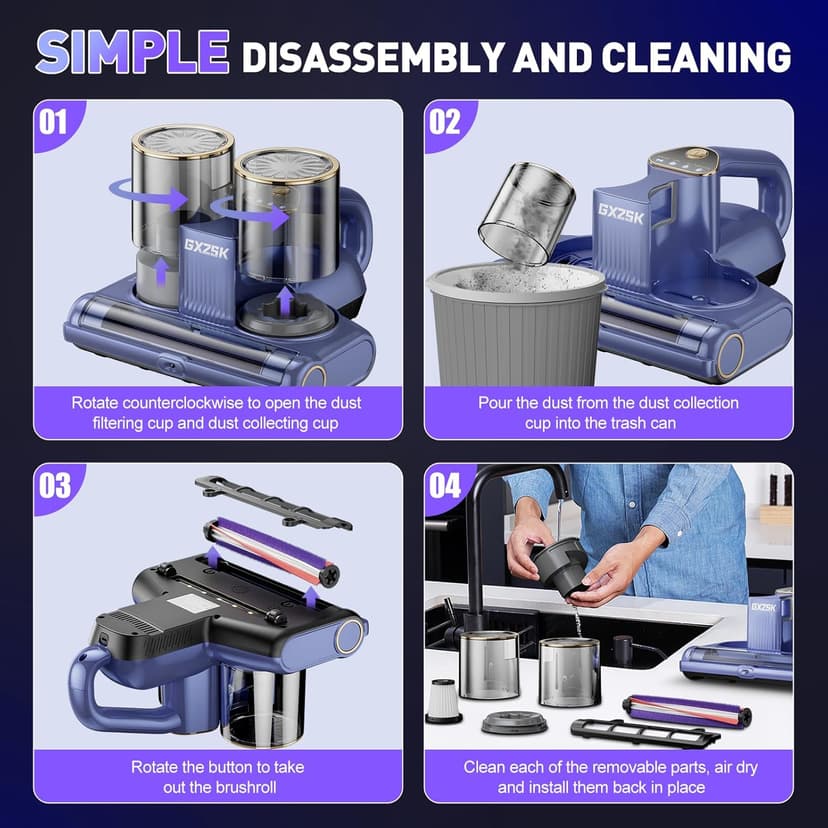 SIMPLE DISASSEMBLY AND CLEANING

01

GXZSK

Rotate counterclockwise to open the dust filtering cup and dust collecting cup

02

GXZSK

Pour the dust from the dust collection cup into the trash can

03

Rotate the button to take out the brushroll

04

GXZSK

Clean each of the removable parts, air dry and install them back in place