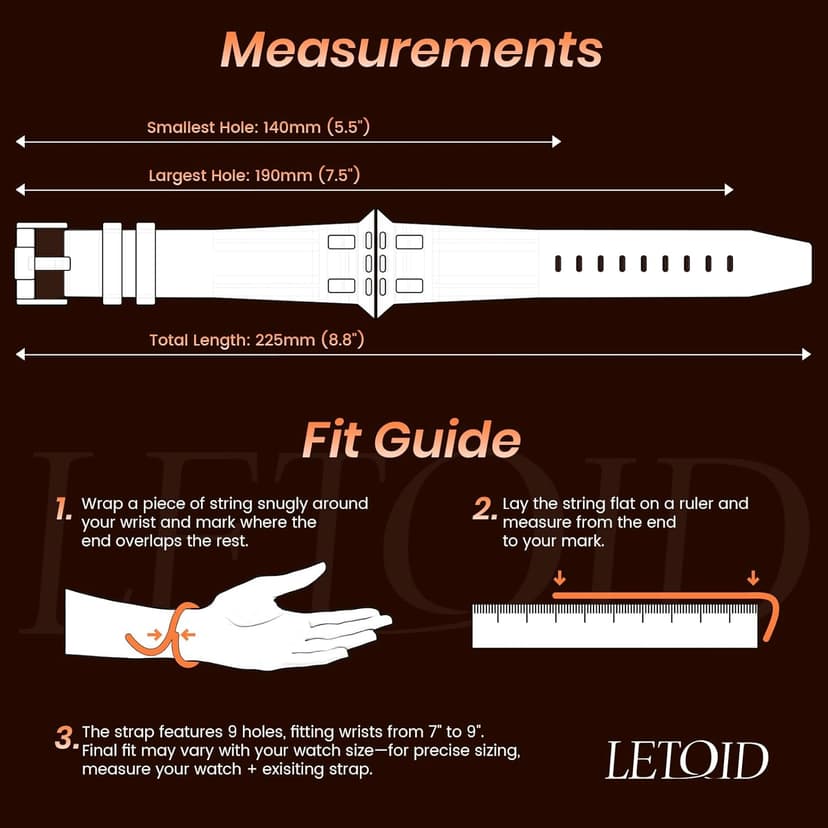 Measurements

Smallest Hole: 140mm (5.5")

Largest Hole: 190mm (7.5")

Total Length: 225mm (8.8")

Fit Guide

LETOID

1. Wrap a piece of string snugly around your wrist and mark where the end overlaps the rest.

2. Lay the string flat on a ruler and measure from the end to your mark.

3. The strap features 9 holes, fitting wrists from 7" to 9". Final fit may vary with your watch size—for precise sizing, measure your watch + exisiting strap.

LETOID