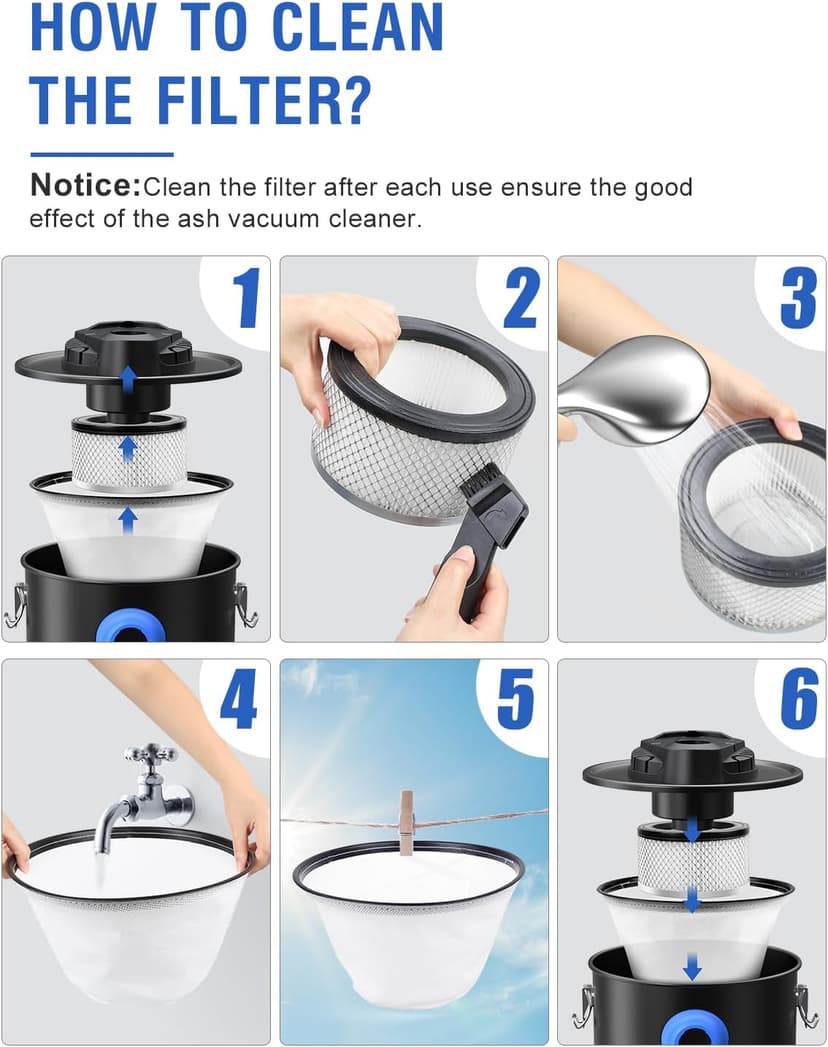 HOW TO CLEAN THE FILTER?

Notice:Clean the filter after each use ensure the good effect of the ash vacuum cleaner.

1

2

3

4

5

6