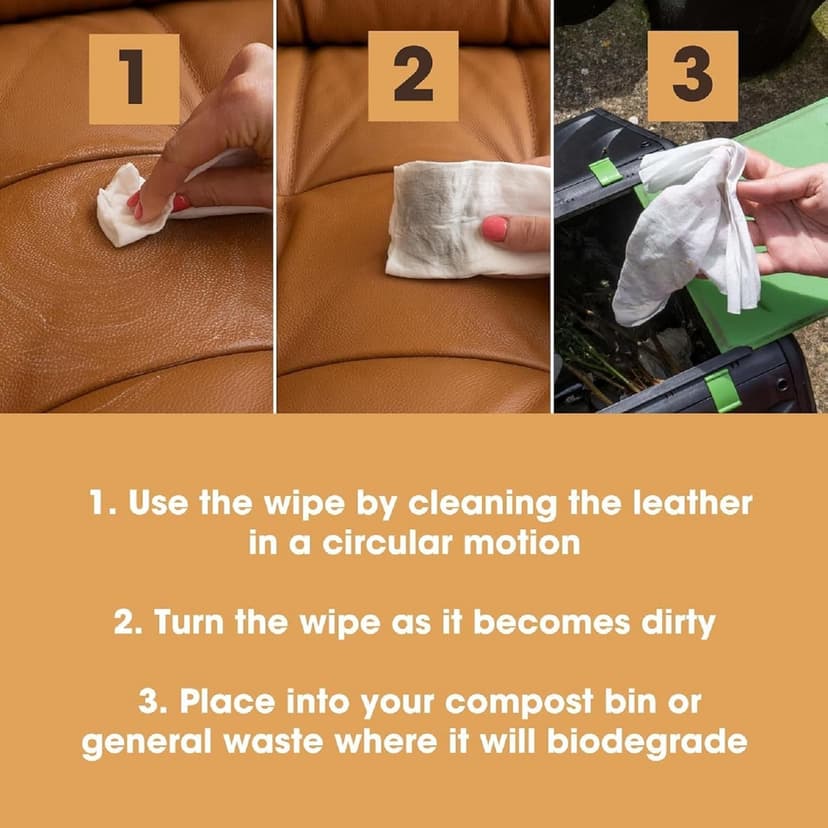 1

2

3

1. Use the wipe by cleaning the leather in a circular motion

2. Turn the wipe as it becomes dirty

3. Place into your compost bin or general waste where it will biodegrade