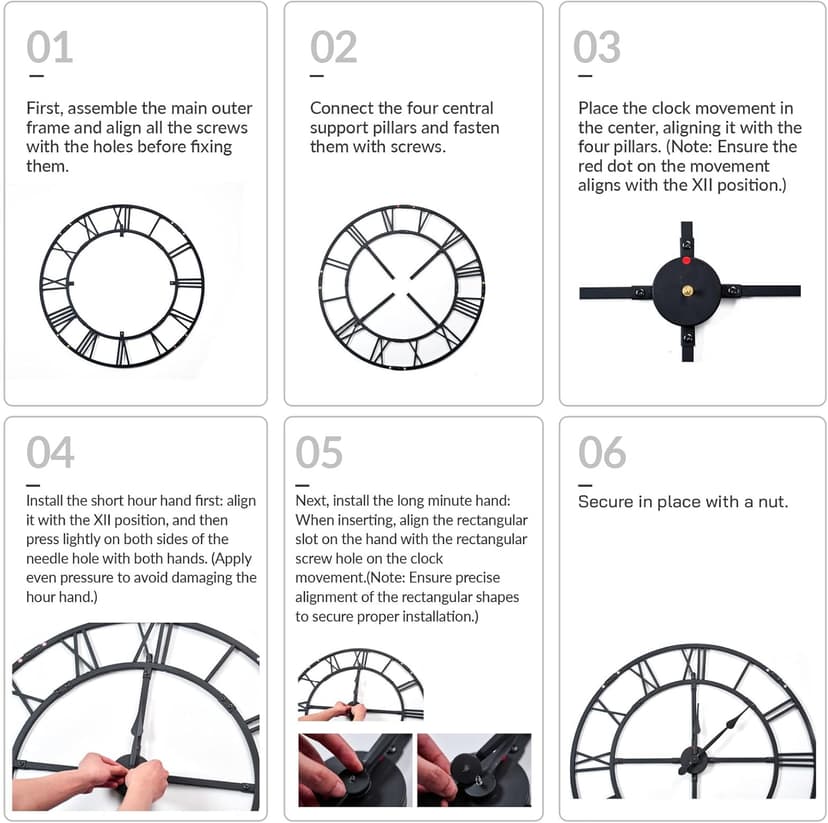 01

First, assemble the main outer frame and align all the screws with the holes before fixing them.

02

Connect the four central support pillars and fasten them with screws.

03

Place the clock movement in the center, aligning it with the four pillars. (Note: Ensure the red dot on the movement aligns with the XII position.)

04

Install the short hour hand first: align it with the XII position, and then press lightly on both sides of the needle hole with both hands. (Apply even pressure to avoid damaging the hour hand.)

05

Next, install the long minute hand: When inserting, align the rectangular slot on the hand with the rectangular screw hole on the clock movement.(Note: Ensure precise alignment of the rectangular shapes to secure proper installation.)

06

Secure in place with a nut.