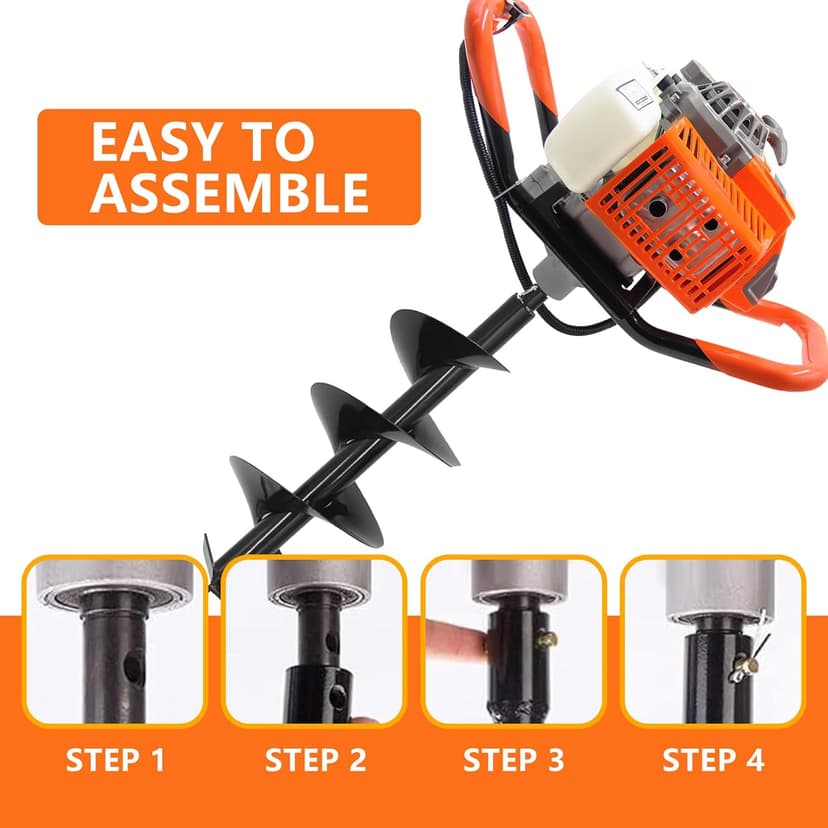 EASY TO ASSEMBLE

STEP 1

STEP 2

STEP 3

STEP 4