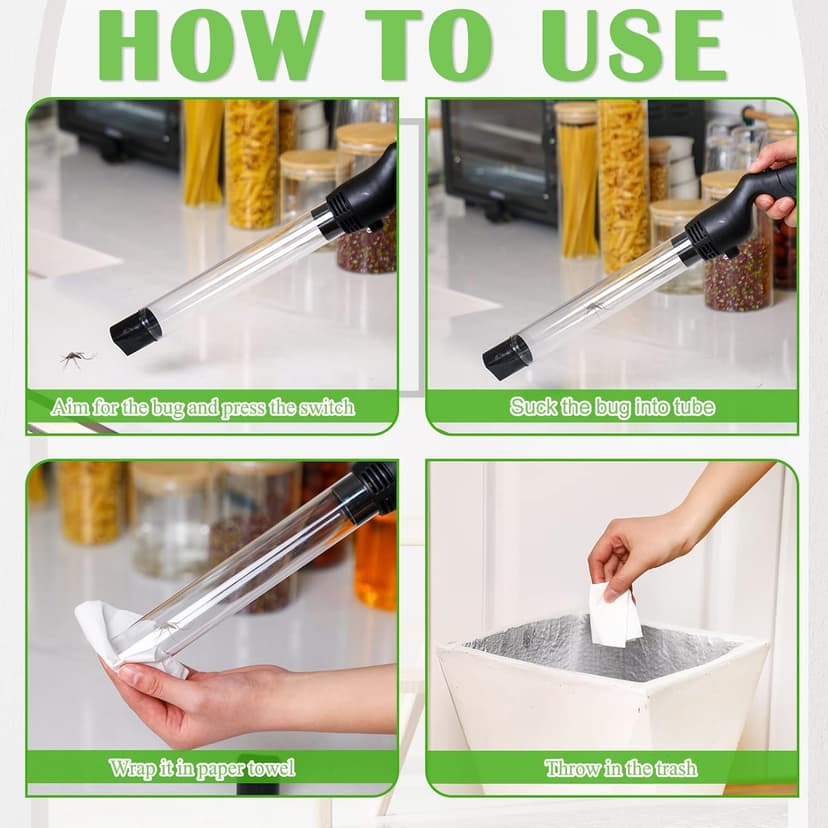 HOW TO USE

Aim for the bug and press the switch

Suck the bug into tube

Wrap it in paper towel

Throw in the trash