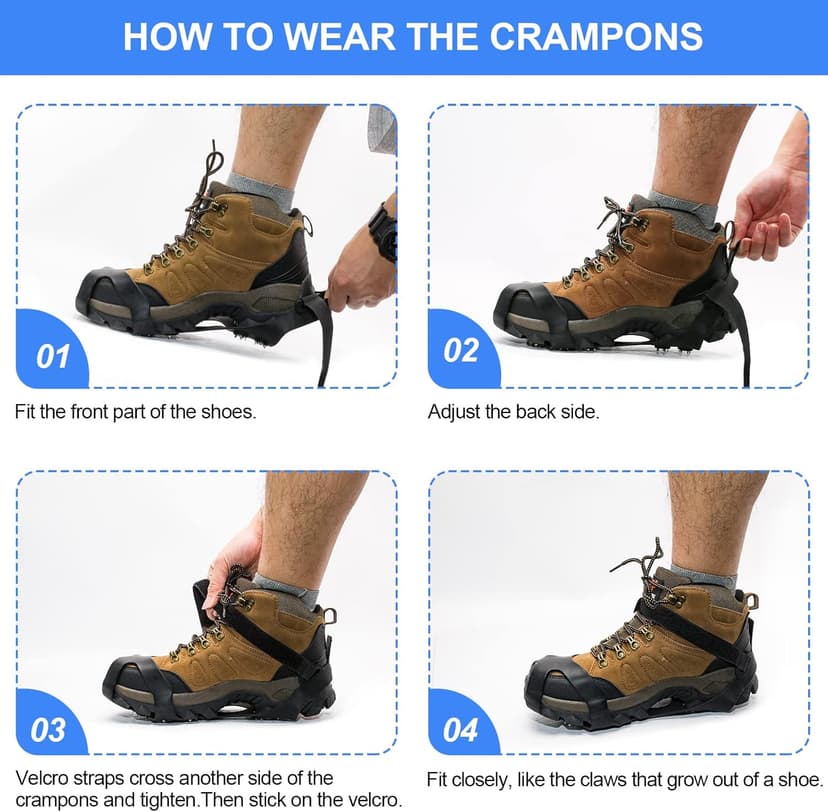 HOW TO WEAR THE CRAMPONS

01

Fit the front part of the shoes.

02

Adjust the back side.

03

Velcro straps cross another side of the crampons and tighten.Then stick on the velcro.

04

Fit closely, like the claws that grow out of a shoe.