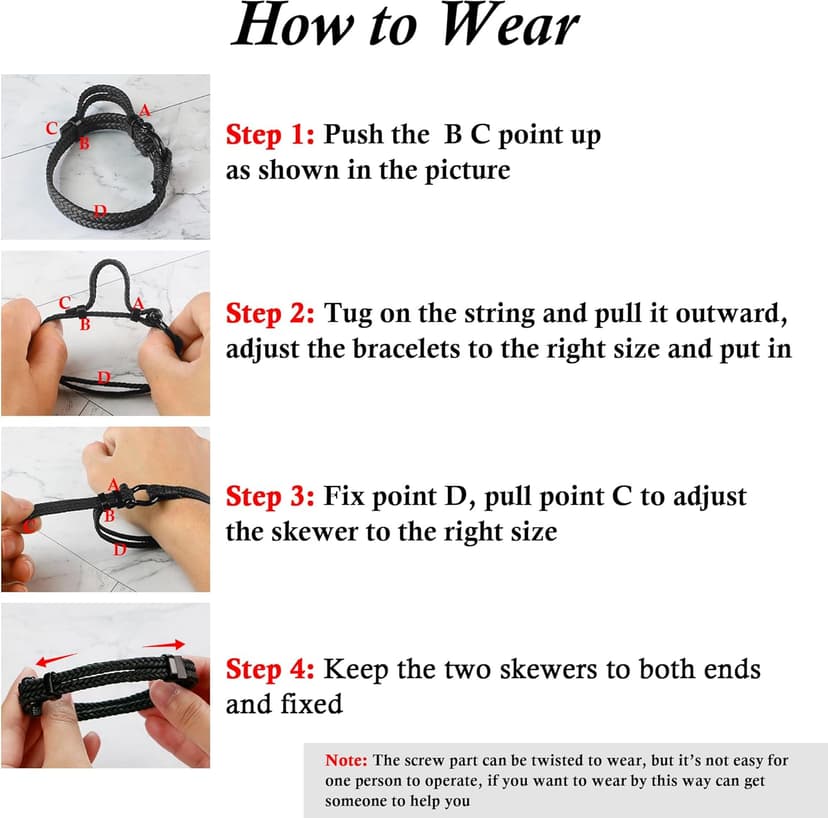 How to Wear

C
B
A
D

Step 1: Push the B C point up as shown in the picture

C
B
A
D

Step 2: Tug on the string and pull it outward, adjust the bracelets to the right size and put in

A
B
C
D

Step 3: Fix point D, pull point C to adjust the skewer to the right size

Step 4: Keep the two skewers to both ends and fixed

Note: The screw part can be twisted to wear, but it's not easy for one person to operate, if you want to wear by this way can get someone to help you