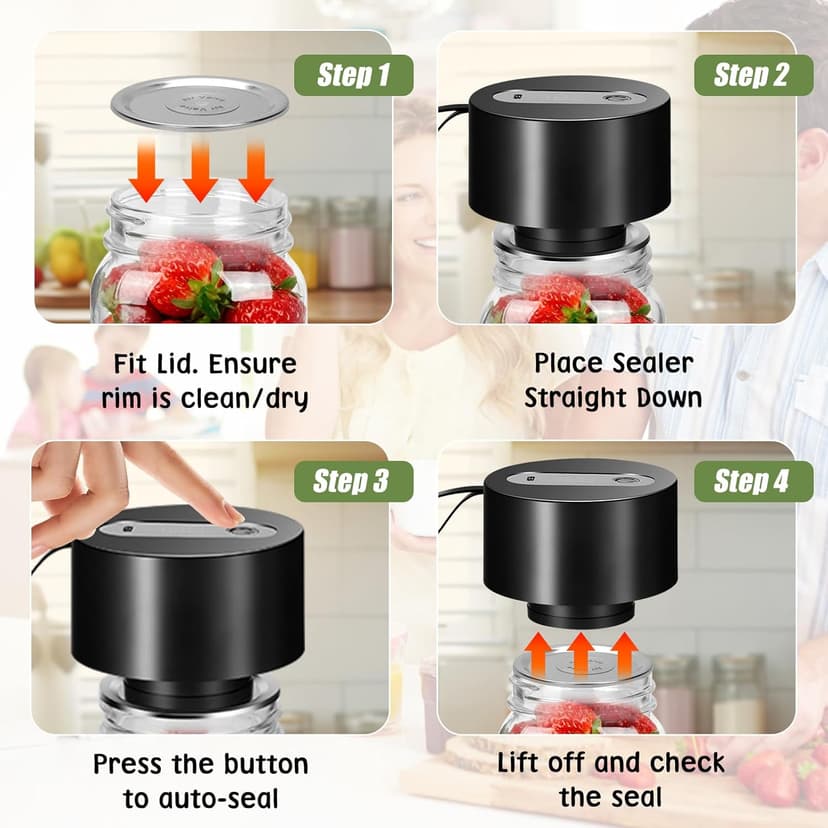 Step 1

Fit Lid. Ensure rim is clean/dry

Step 2

Place Sealer Straight Down

Step 3

Press the button to auto-seal

Step 4

Lift off and check the seal