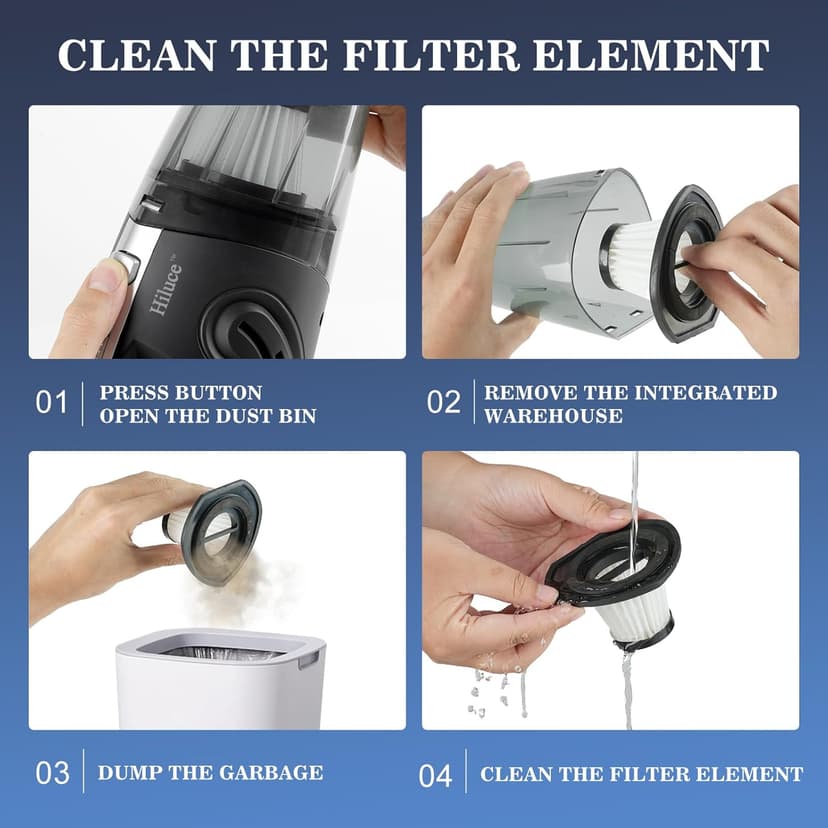 CLEAN THE FILTER ELEMENT

Hiluce™

01 PRESS BUTTON OPEN THE DUST BIN

02 REMOVE THE INTEGRATED WAREHOUSE

03 DUMP THE GARBAGE

04 CLEAN THE FILTER ELEMENT