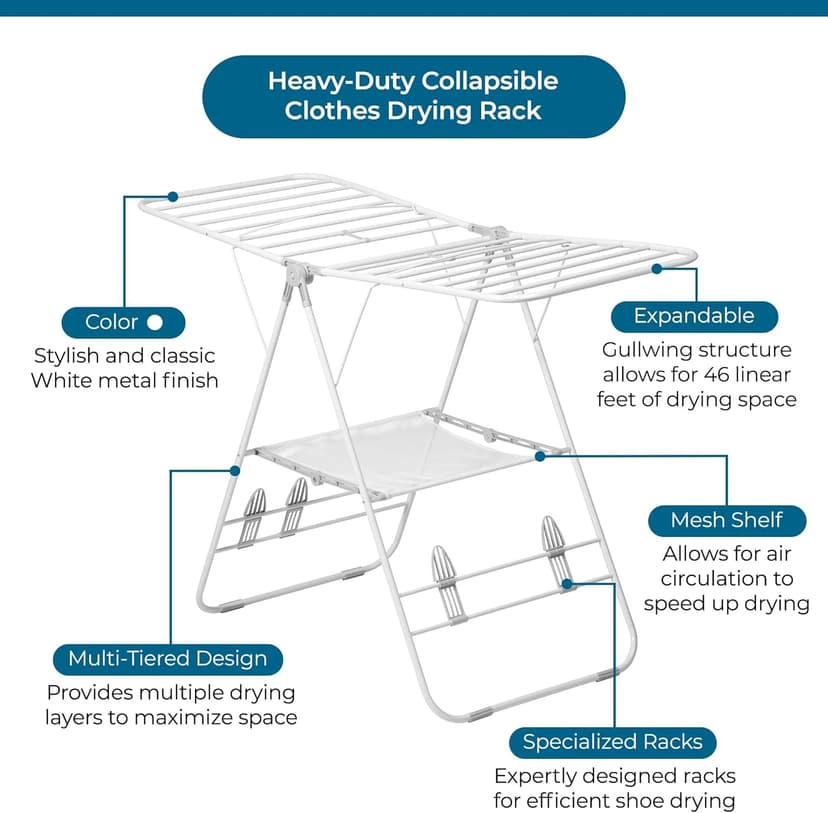 Heavy-Duty Collapsible Clothes Drying Rack

Color

Stylish and classic White metal finish

Expandable

Gullwing structure allows for 46 linear feet of drying space

Mesh Shelf

Allows for air circulation to speed up drying

Multi-Tiered Design

Provides multiple drying layers to maximize space

Specialized Racks

Expertly designed racks for efficient shoe drying