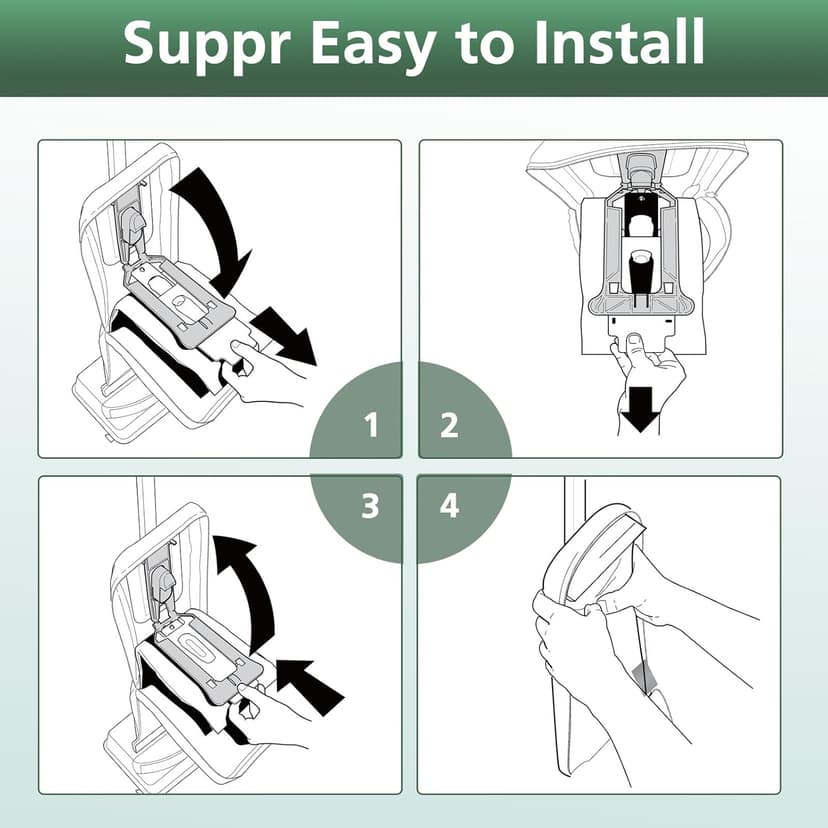 Suppr Easy to Install

1

2

3

4