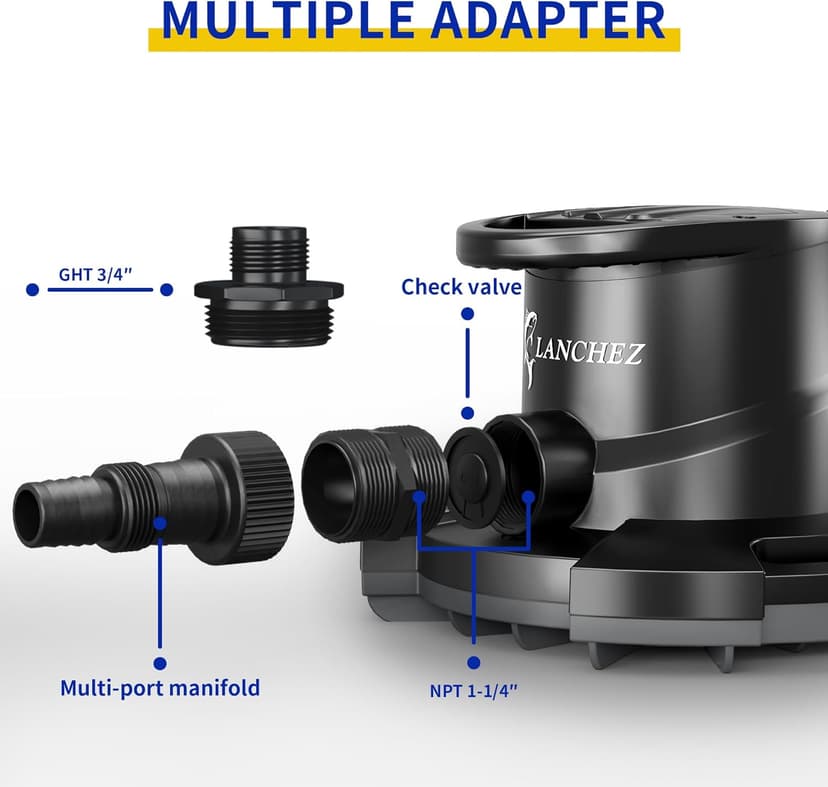 MULTIPLE ADAPTER

GHT 3/4"

Check valve

LANCHEZ

Multi-port manifold

NPT 1-1/4"