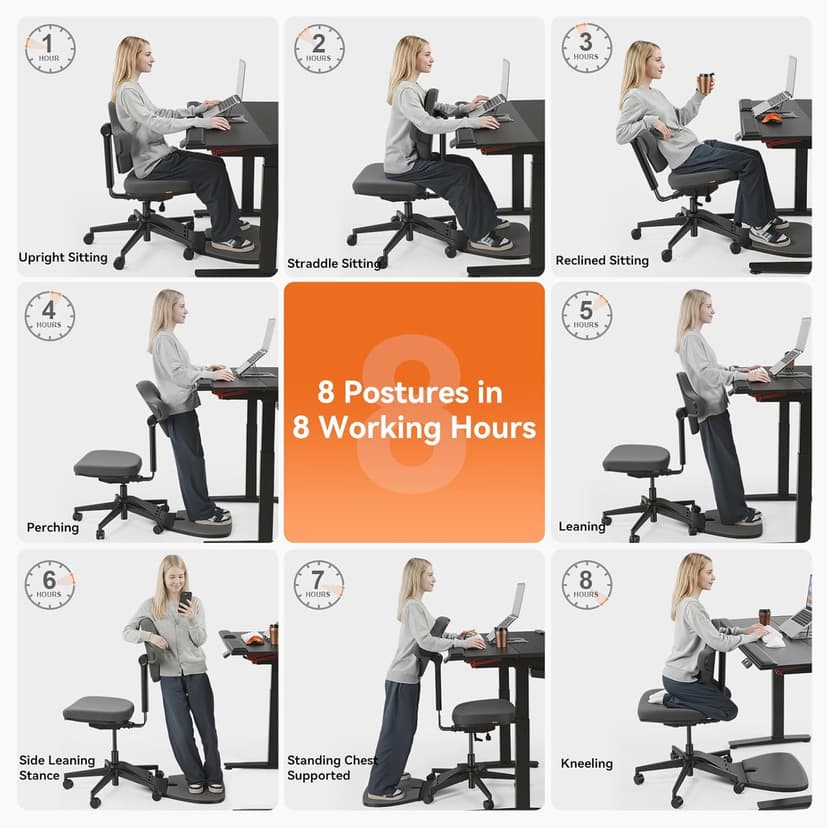 1 HOUR

Upright Sitting

2 HOURS

Straddle Sitting

3 HOURS

Reclined Sitting

4 HOURS

Perching

8 Postures in 8 Working Hours

5 HOURS

Leaning

6 HOURS

Side Leaning Stance

7 HOURS

Standing Chest Supported

8 HOURS

Kneeling