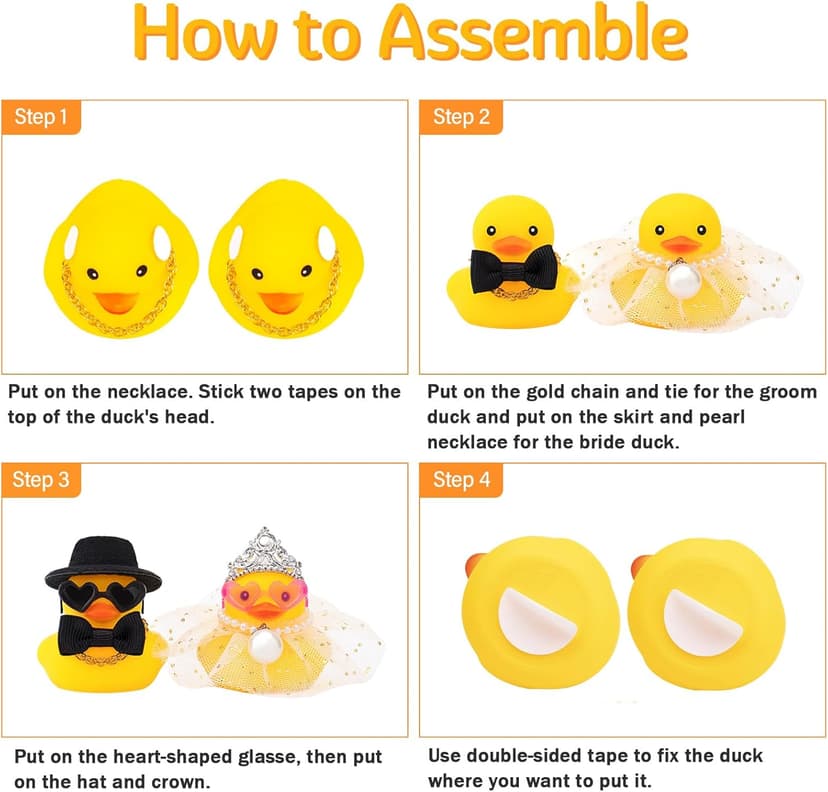 How to Assemble

Step 1

Put on the necklace. Stick two tapes on the top of the duck's head.

Step 2

Put on the gold chain and tie for the groom duck and put on the skirt and pearl necklace for the bride duck.

Step 3

Put on the heart-shaped glasse, then put on the hat and crown.

Step 4

Use double-sided tape to fix the duck where you want to put it.