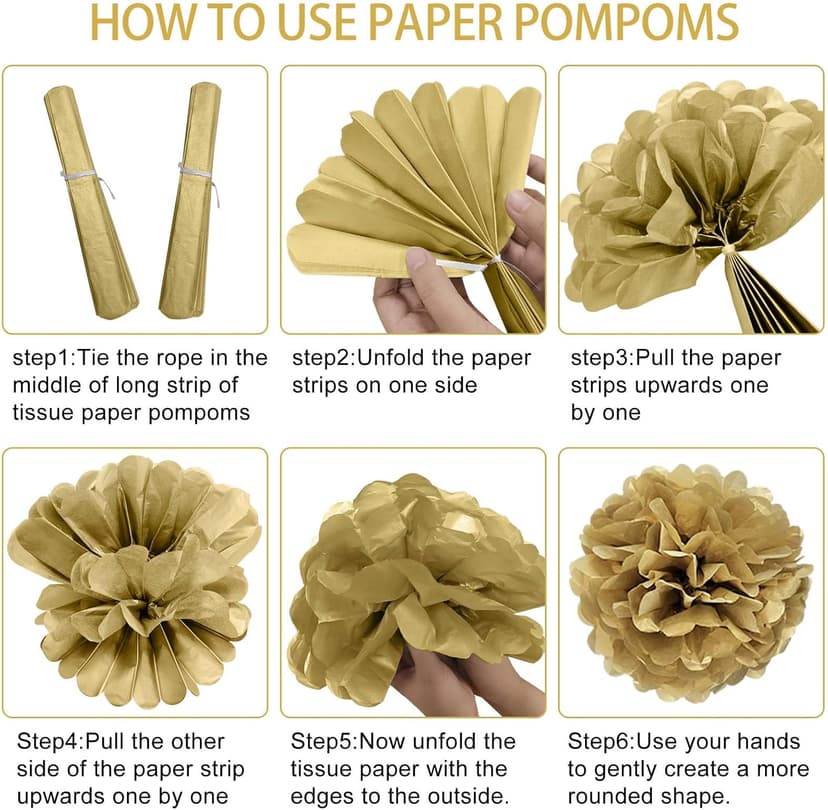 HOW TO USE PAPER POMPOMS

step1:Tie the rope in the middle of long strip of tissue paper pompoms

step2:Unfold the paper strips on one side

step3:Pull the paper strips upwards one by one

Step4:Pull the other side of the paper strip upwards one by one

Step5:Now unfold the tissue paper with the edges to the outside.

Step6:Use your hands to gently create a more rounded shape.