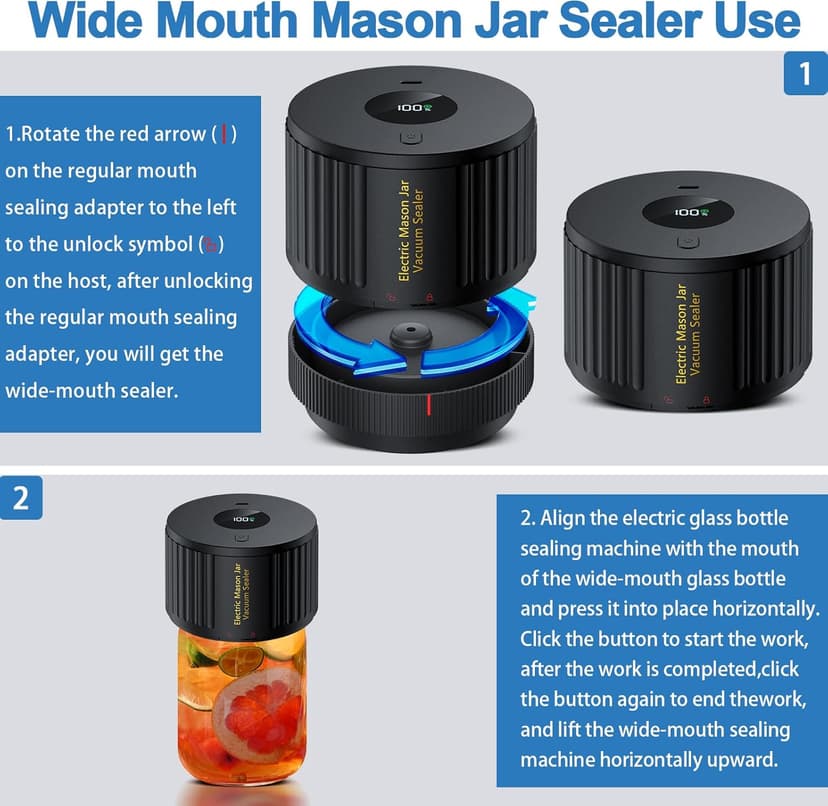 Wide Mouth Mason Jar Sealer Use

1

1.Rotate the red arrow ( | ) on the regular mouth sealing adapter to the left to the unlock symbol ( ) on the host, after unlocking the regular mouth sealing adapter, you will get the wide-mouth sealer.

100

Electric Mason Jar
Vacuum Sealer

100

Electric Mason Jar
Vacuum Sealer

2

100

Electric Mason Jar
Vacuum Sealer

2. Align the electric glass bottle sealing machine with the mouth of the wide-mouth glass bottle and press it into place horizontally. Click the button to start the work, after the work is completed,click the button again to end thework, and lift the wide-mouth sealing machine horizontally upward.