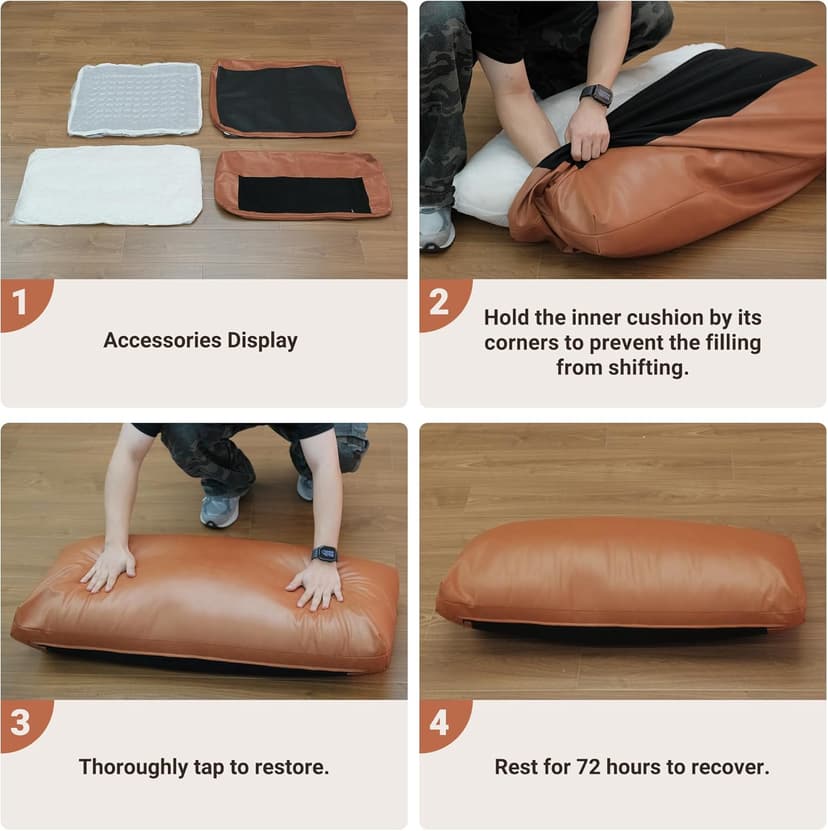 1

Accessories Display

2

Hold the inner cushion by its corners to prevent the filling from shifting.

3

Thoroughly tap to restore.

4

Rest for 72 hours to recover.