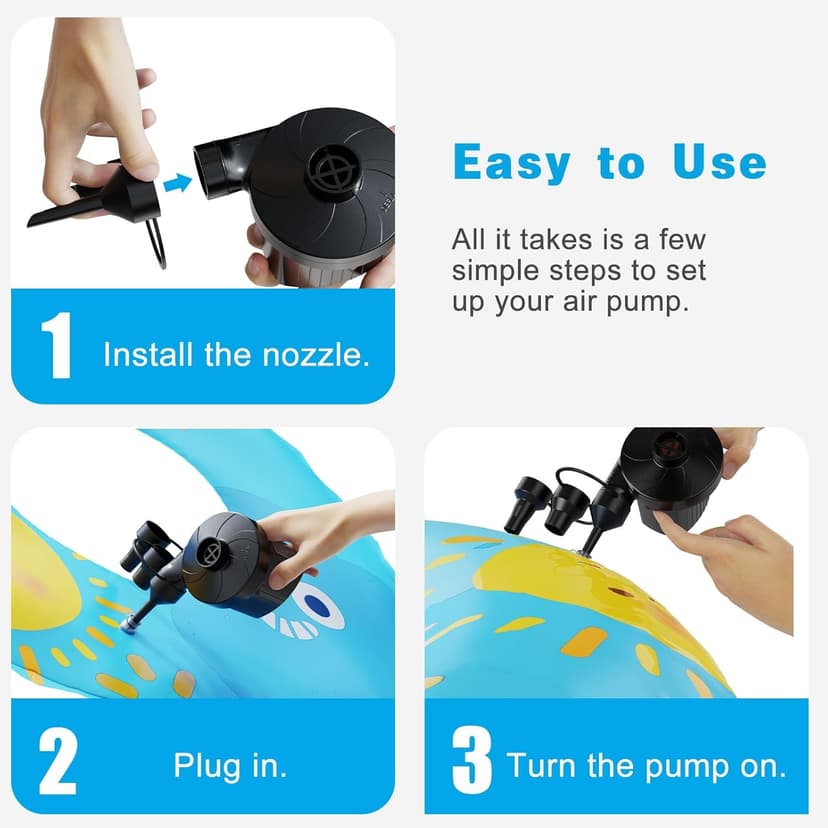 1 Install the nozzle.

Easy to Use

All it takes is a few simple steps to set up your air pump.

2 Plug in.

3 Turn the pump on.