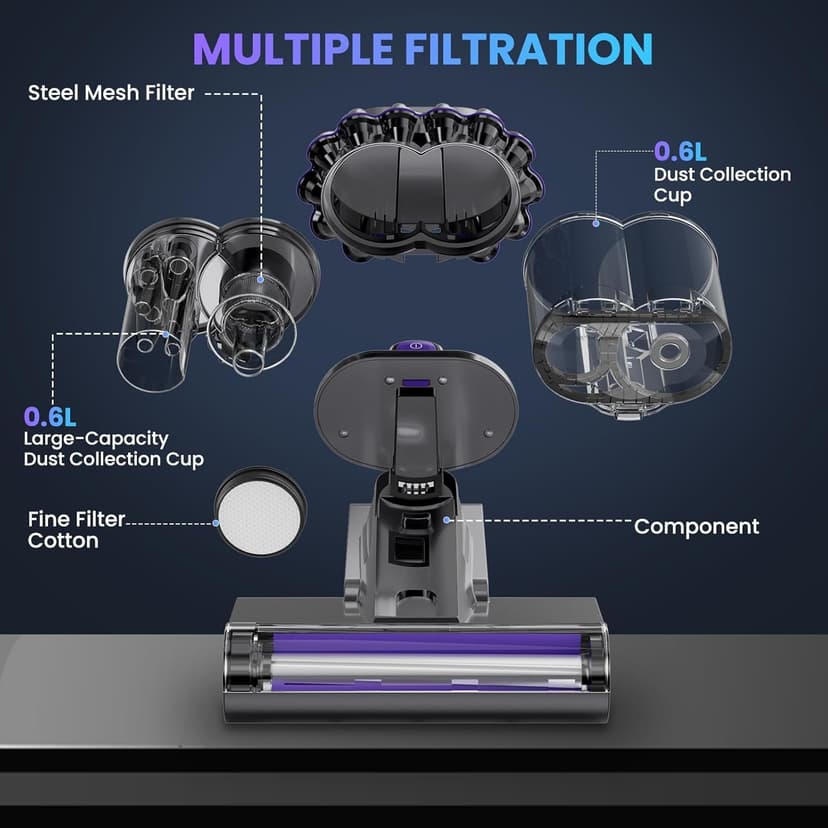 MULTIPLE FILTRATION

Steel Mesh Filter

0.6L
Dust Collection Cup

0.6L
Large-Capacity Dust Collection Cup

Fine Filter Cotton

Component