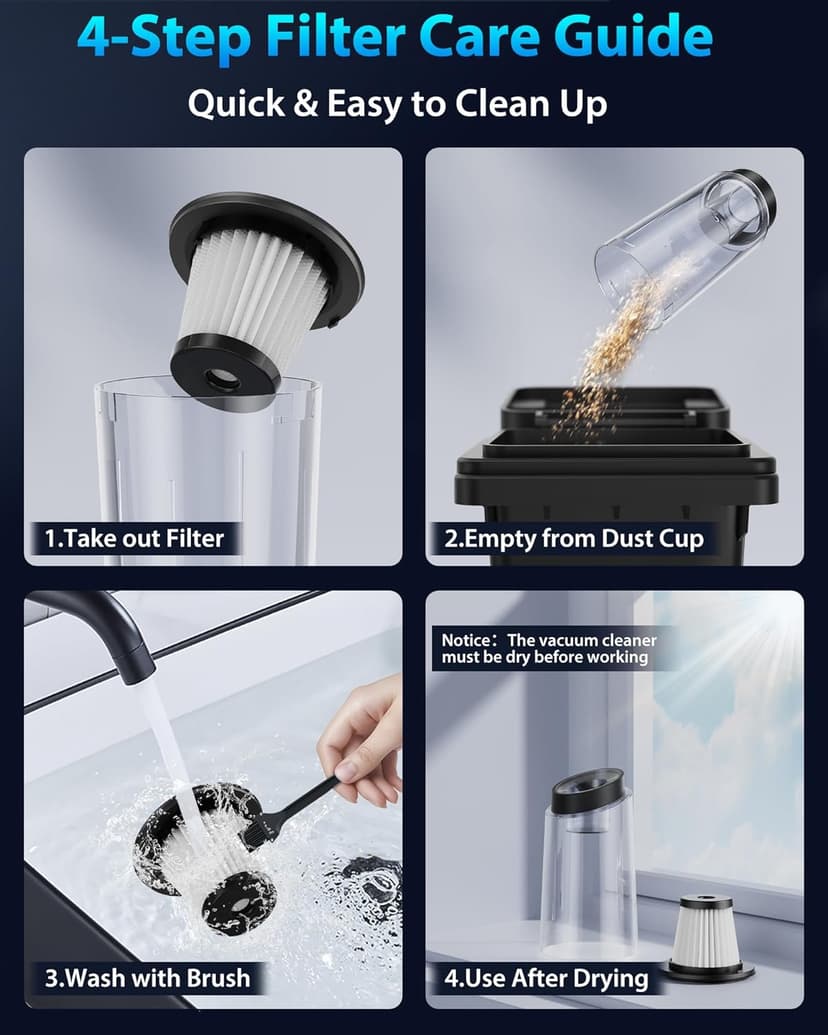 4-Step Filter Care Guide

Quick & Easy to Clean Up

1.Take out Filter

2.Empty from Dust Cup

3.Wash with Brush

Notice：The vacuum cleaner must be dry before working

4.Use After Drying