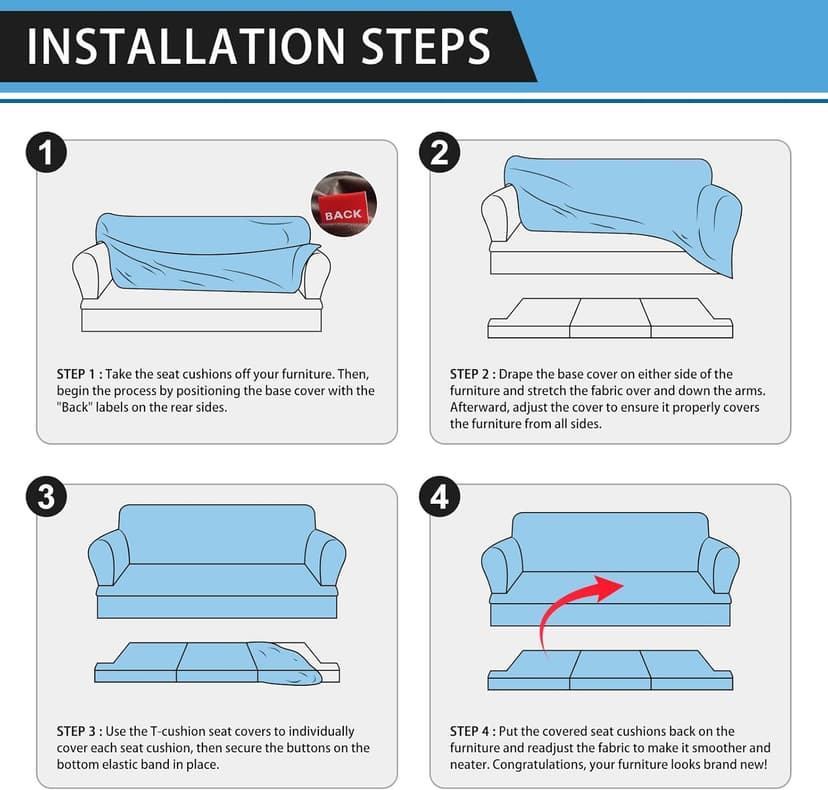 INSTALLATION STEPS

1

BACK

STEP 1 : Take the seat cushions off your furniture. Then, begin the process by positioning the base cover with the "Back" labels on the rear sides.

2

STEP 2 : Drape the base cover on either side of the furniture and stretch the fabric over and down the arms. Afterward, adjust the cover to ensure it properly covers the furniture from all sides.

3

STEP 3 : Use the T-cushion seat covers to individually cover each seat cushion, then secure the buttons on the bottom elastic band in place.

4

STEP 4 : Put the covered seat cushions back on the furniture and readjust the fabric to make it smoother and neater. Congratulations, your furniture looks brand new!