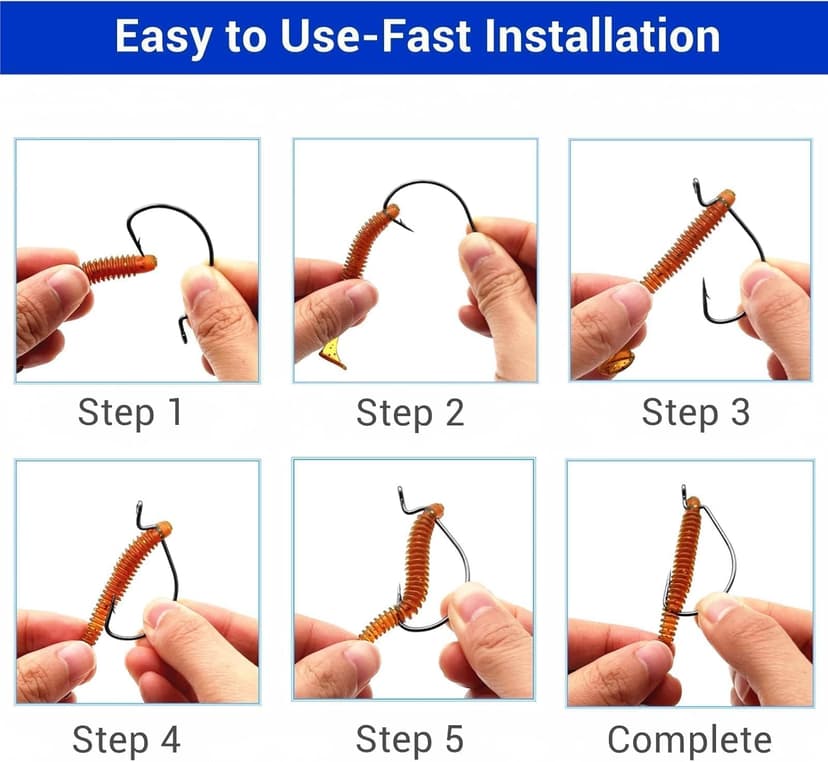 Easy to Use-Fast Installation

Step 1

Step 2

Step 3

Step 4

Step 5

Complete