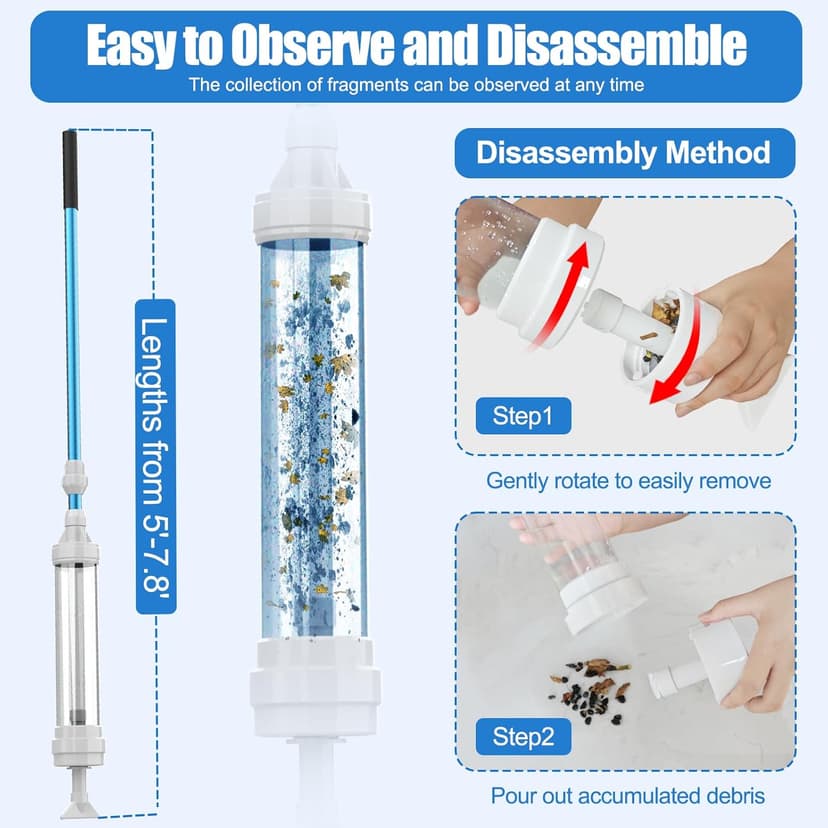 Easy to Observe and Disassemble
The collection of fragments can be observed at any time

Lengths from 5'-7.8'

Disassembly Method

Step1

Gently rotate to easily remove

Step2

Pour out accumulated debris