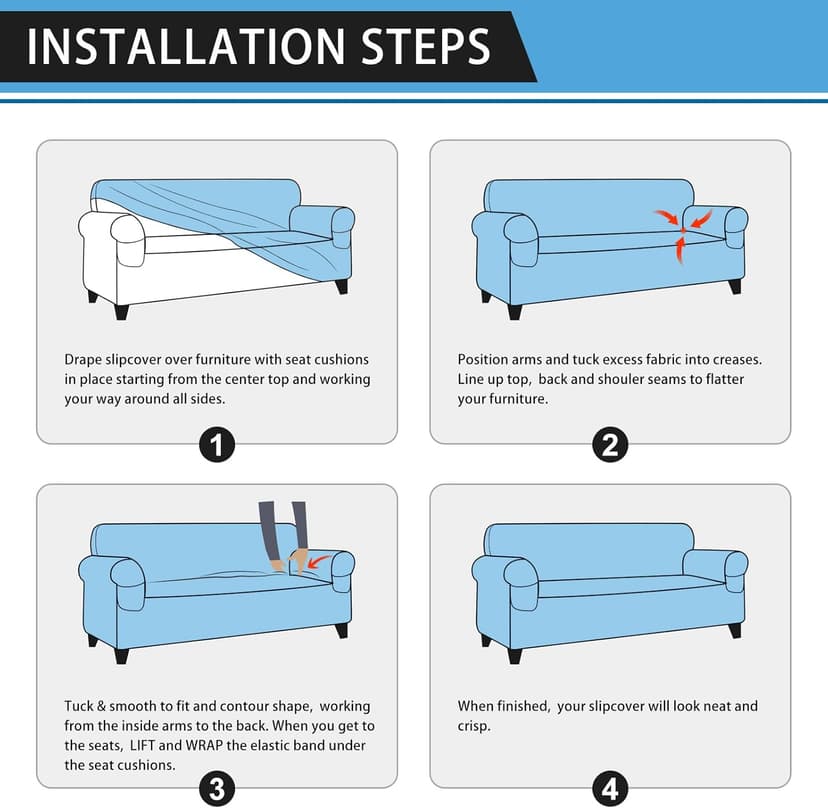 INSTALLATION STEPS

Drape slipcover over furniture with seat cushions in place starting from the center top and working your way around all sides.

1

Position arms and tuck excess fabric into creases. Line up top, back and shouler seams to flatter your furniture.

2

Tuck & smooth to fit and contour shape, working from the inside arms to the back. When you get to the seats, LIFT and WRAP the elastic band under the seat cushions.

3

When finished, your slipcover will look neat and crisp.

4