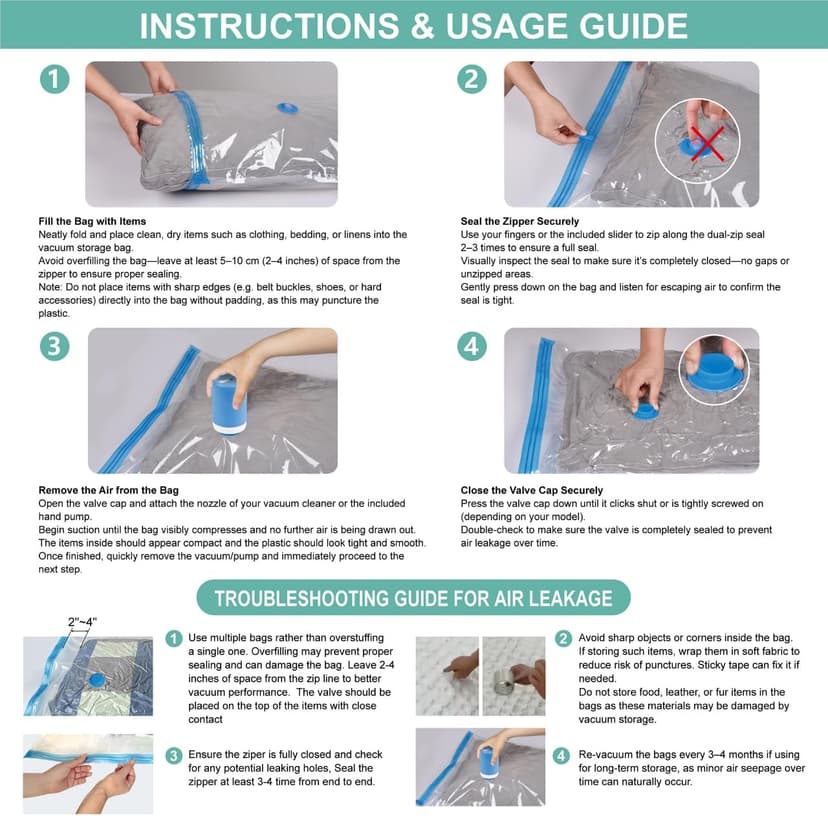 INSTRUCTIONS & USAGE GUIDE

1

Fill the Bag with Items
Neatly fold and place clean, dry items such as clothing, bedding, or linens into the vacuum storage bag.
Avoid overfilling the bag—leave at least 5–10 cm (2–4 inches) of space from the zipper to ensure proper sealing.
Note: Do not place items with sharp edges (e.g. belt buckles, shoes, or hard accessories) directly into the bag without padding, as this may puncture the plastic.

2

Seal the Zipper Securely
Use your fingers or the included slider to zip along the dual-zip seal 2–3 times to ensure a full seal.
Visually inspect the seal to make sure it's completely closed—no gaps or unzipped areas.
Gently press down on the bag and listen for escaping air to confirm the seal is tight.

3

Remove the Air from the Bag
Open the valve cap and attach the nozzle of your vacuum cleaner or the included hand pump.
Begin suction until the bag visibly compresses and no further air is being drawn out.
The items inside should appear compact and the plastic should look tight and smooth.
Once finished, quickly remove the vacuum/pump and immediately proceed to the next step.

4

Close the Valve Cap Securely
Press the valve cap down until it clicks shut or is tightly screwed on (depending on your model).
Double-check to make sure the valve is completely sealed to prevent air leakage over time.

TROUBLESHOOTING GUIDE FOR AIR LEAKAGE

2"~4"

1 Use multiple bags rather than overstuffing a single one. Overfilling may prevent proper sealing and can damage the bag. Leave 2-4 inches of space from the zip line to better vacuum performance. The valve should be placed on the top of the items with close contact

2 Avoid sharp objects or corners inside the bag. If storing such items, wrap them in soft fabric to reduce risk of punctures. Sticky tape can fix it if needed.
Do not store food, leather, or fur items in the bags as these materials may be damaged by vacuum storage.

3 Ensure the ziper is fully closed and check for any potential leaking holes, Seal the zipper at least 3-4 time from end to end.

4 Re-vacuum the bags every 3–4 months if using for long-term storage, as minor air seepage over time can naturally occur.