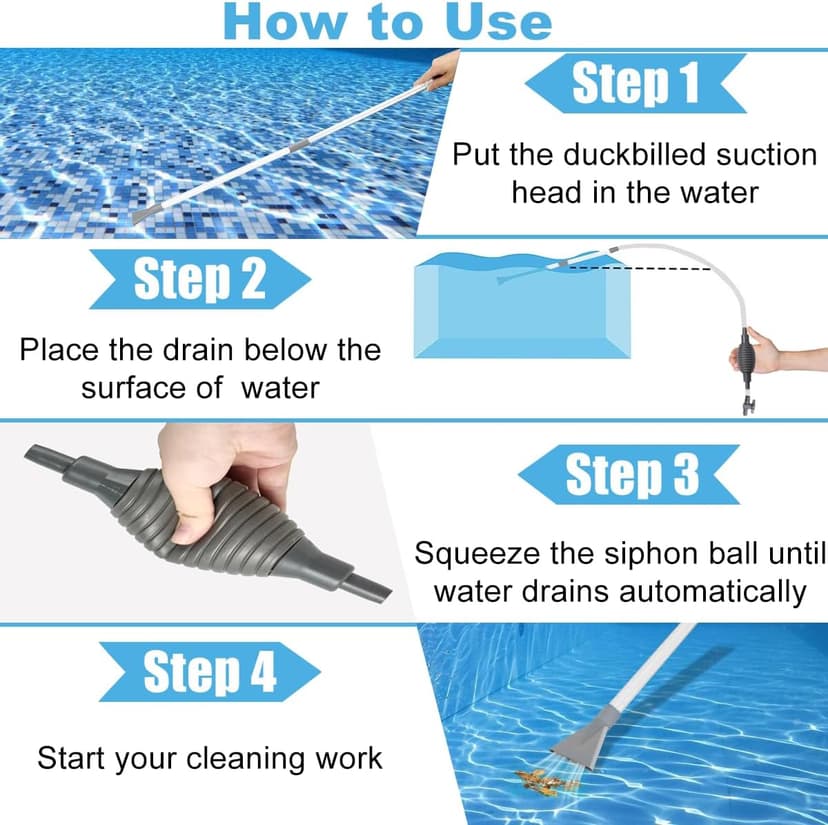 How to Use

Step 1

Put the duckbilled suction head in the water

Step 2

Place the drain below the surface of  water

Step 3

Squeeze the siphon ball until water drains automatically

Step 4

Start your cleaning work