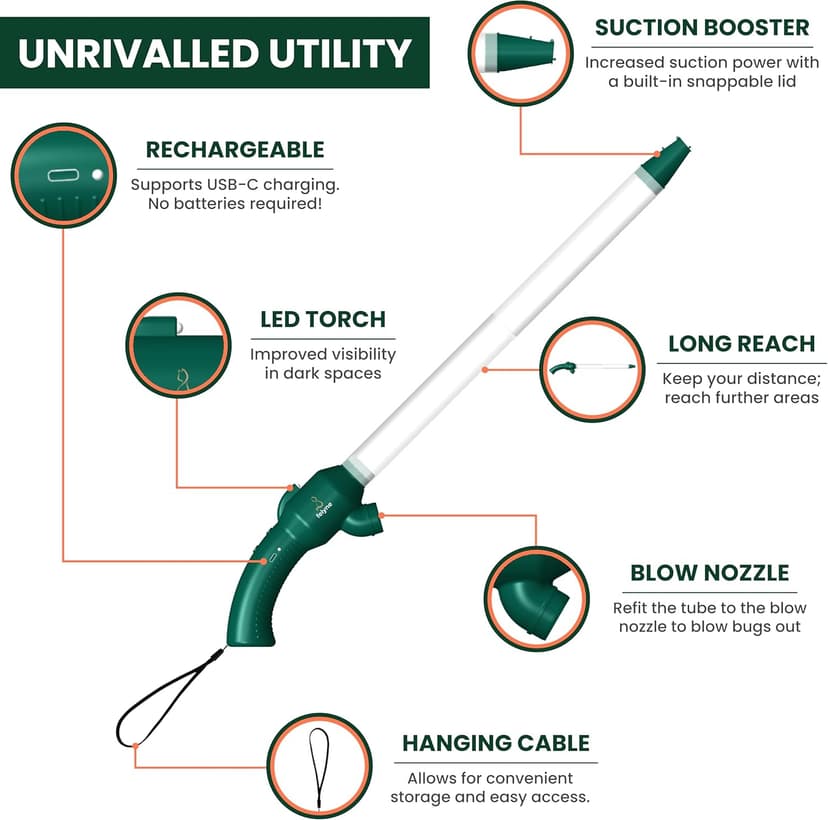 UNRIVALLED UTILITY

SUCTION BOOSTER
Increased suction power with a built-in snappable lid

RECHARGEABLE
Supports USB-C charging. No batteries required!

LED TORCH
Improved visibility in dark spaces

LONG REACH
Keep your distance; reach further areas

felyne

BLOW NOZZLE
Refit the tube to the blow nozzle to blow bugs out

HANGING CABLE
Allows for convenient storage and easy access.