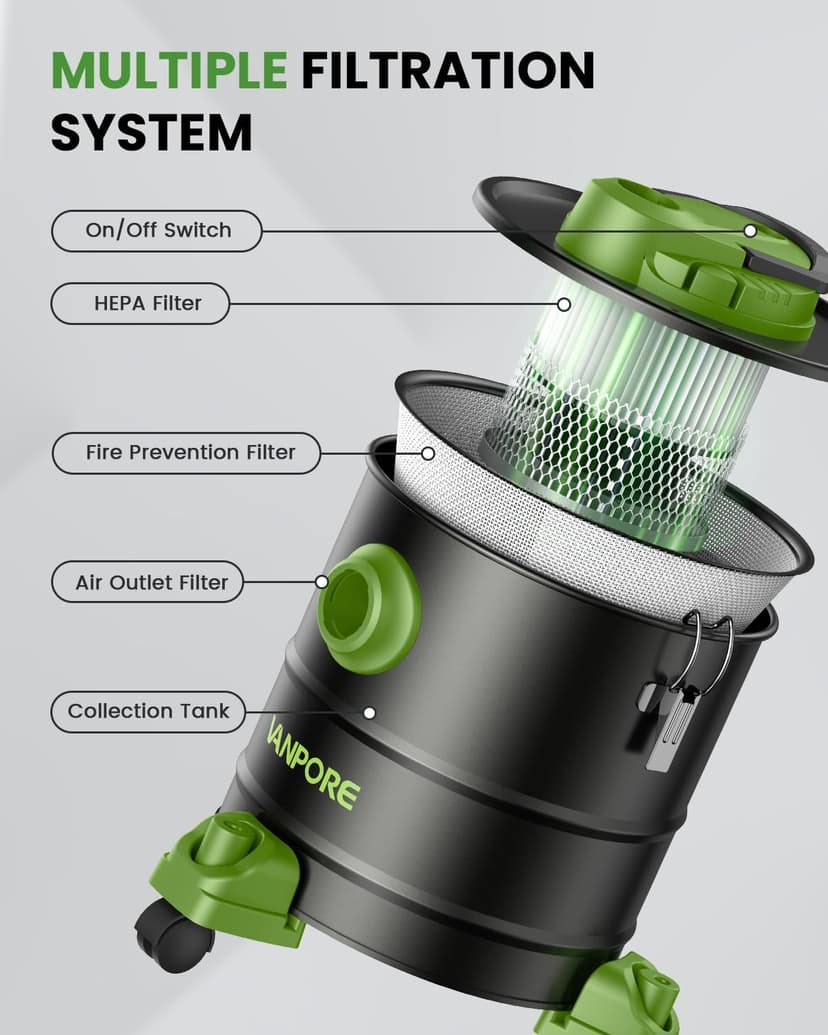 MULTIPLE FILTRATION SYSTEM

On/Off Switch

HEPA Filter

Fire Prevention Filter

Air Outlet Filter

Collection Tank

VANPORE