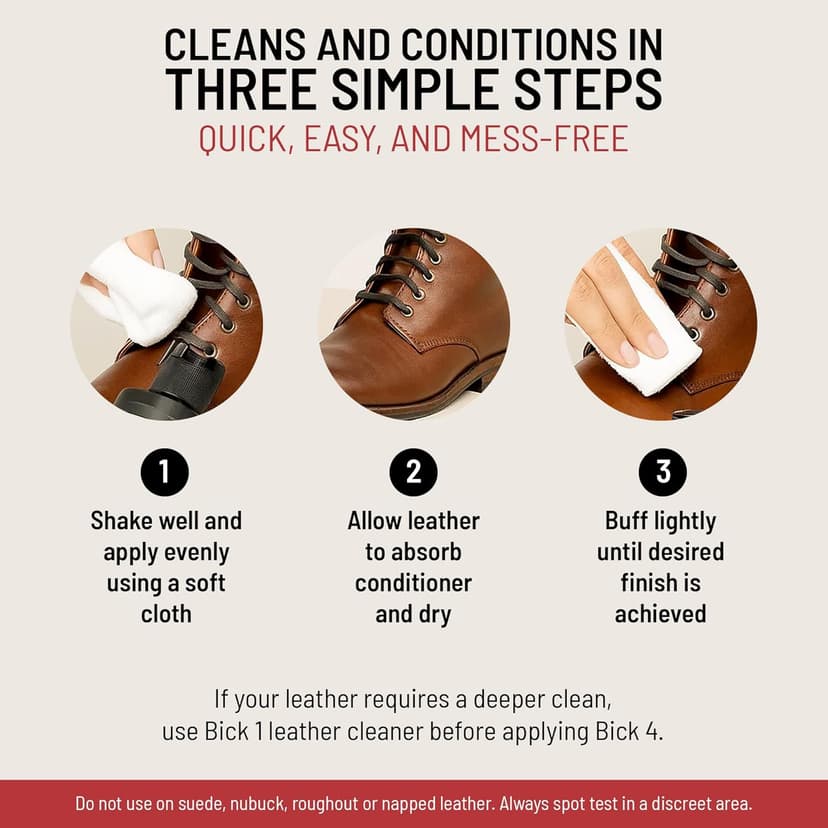 CLEANS AND CONDITIONS IN
THREE SIMPLE STEPS
QUICK, EASY, AND MESS-FREE

1
Shake well and apply evenly using a soft cloth

2
Allow leather to absorb conditioner and dry

3
Buff lightly until desired finish is achieved

If your leather requires a deeper clean, use Bick 1 leather cleaner before applying Bick 4.

Do not use on suede, nubuck, roughout or napped leather. Always spot test in a discreet area.