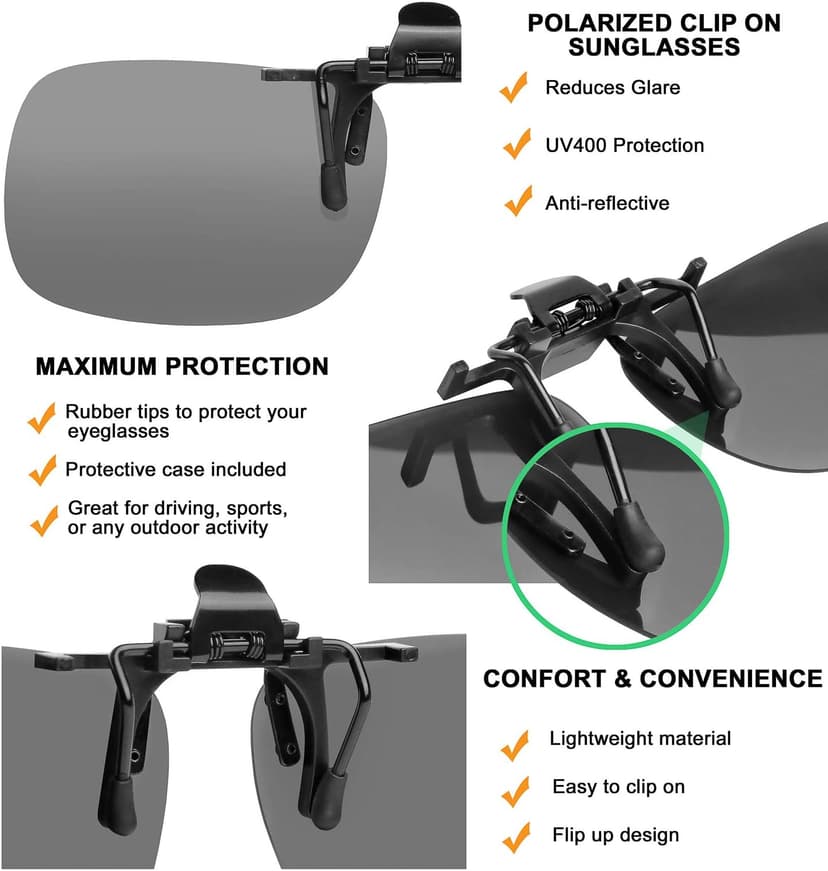 POLARIZED CLIP ON SUNGLASSES

Reduces Glare

UV400 Protection

Anti-reflective

MAXIMUM PROTECTION

Rubber tips to protect your eyeglasses

Protective case included

Great for driving, sports, or any outdoor activity

CONFORT & CONVENIENCE

Lightweight material

Easy to clip on

Flip up design