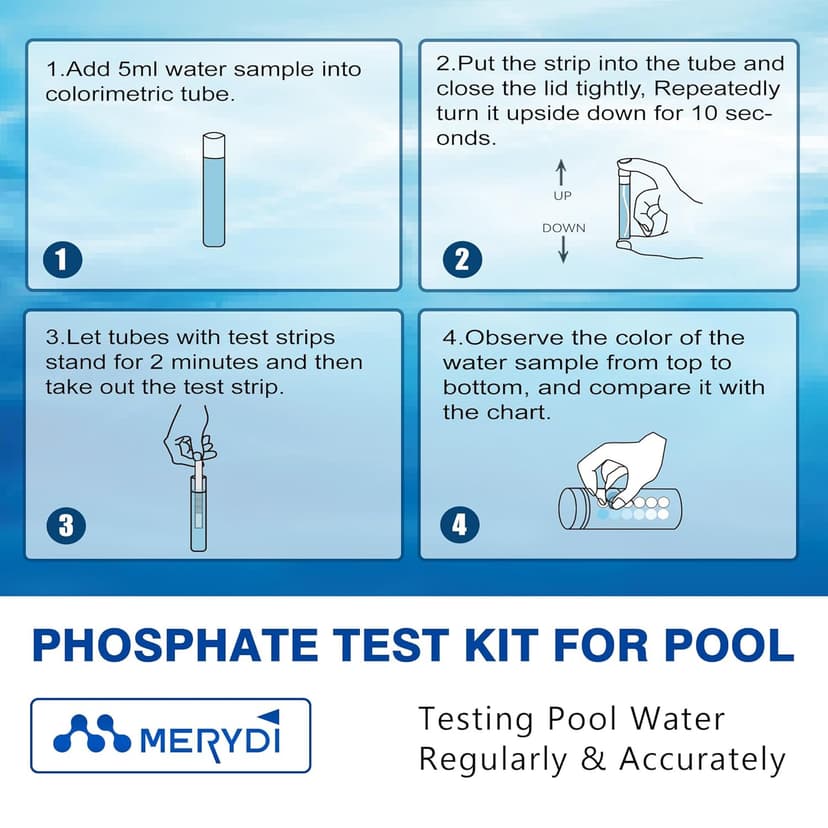 1.Add 5ml water sample into colorimetric tube.

1

2.Put the strip into the tube and close the lid tightly, Repeatedly turn it upside down for 10 seconds.

UP

DOWN

2

3.Let tubes with test strips stand for 2 minutes and then take out the test strip.

3

4.Observe the color of the water sample from top to bottom, and compare it with the chart.

4

PHOSPHATE TEST KIT FOR POOL

MERYDI

Testing Pool Water Regularly & Accurately