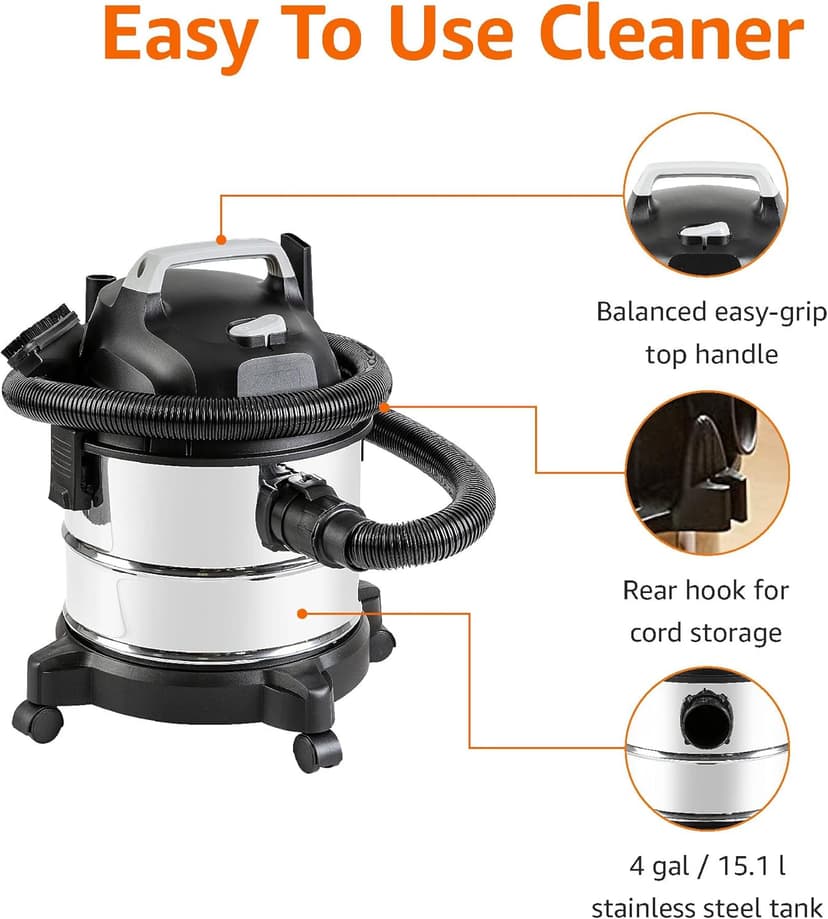 Easy To Use Cleaner

Balanced easy-grip top handle

Rear hook for cord storage

4 gal / 15.1 l stainless steel tank