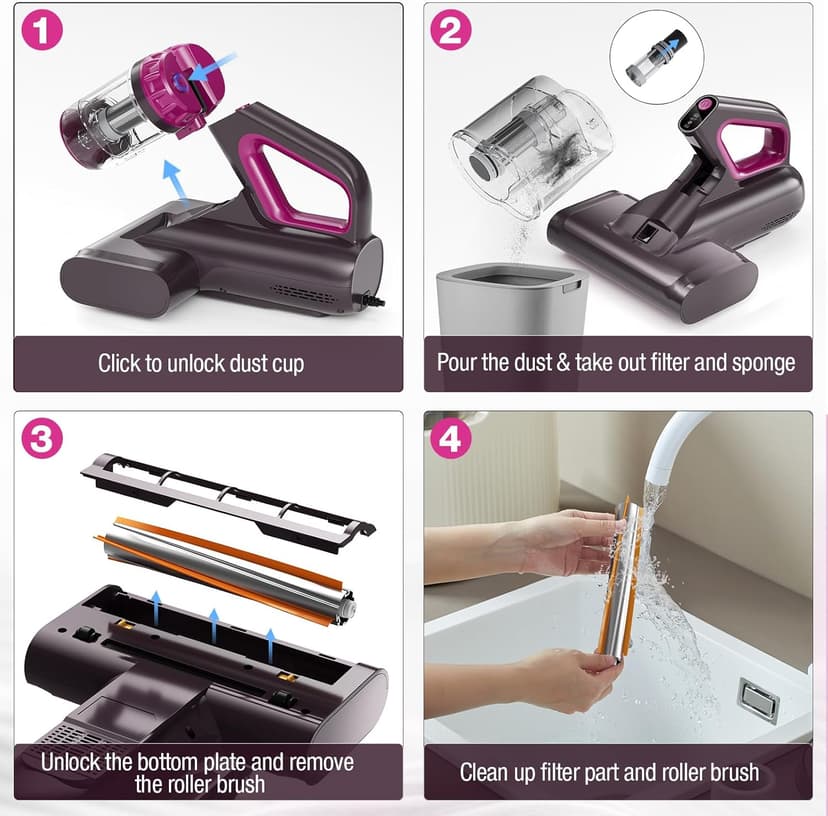 1

Click to unlock dust cup

2

Pour the dust & take out filter and sponge

3

Unlock the bottom plate and remove the roller brush

4

Clean up filter part and roller brush